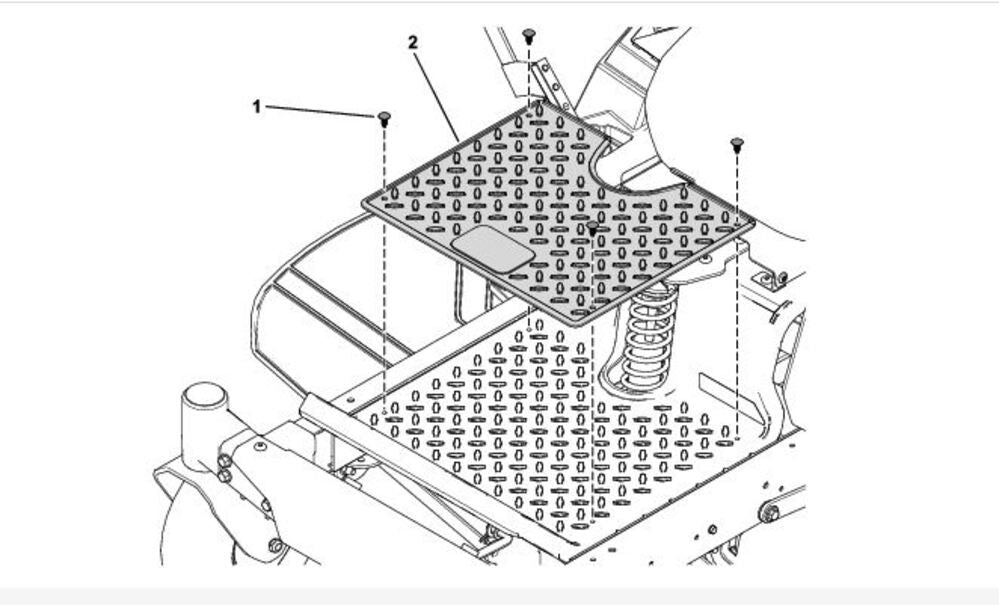 2

1