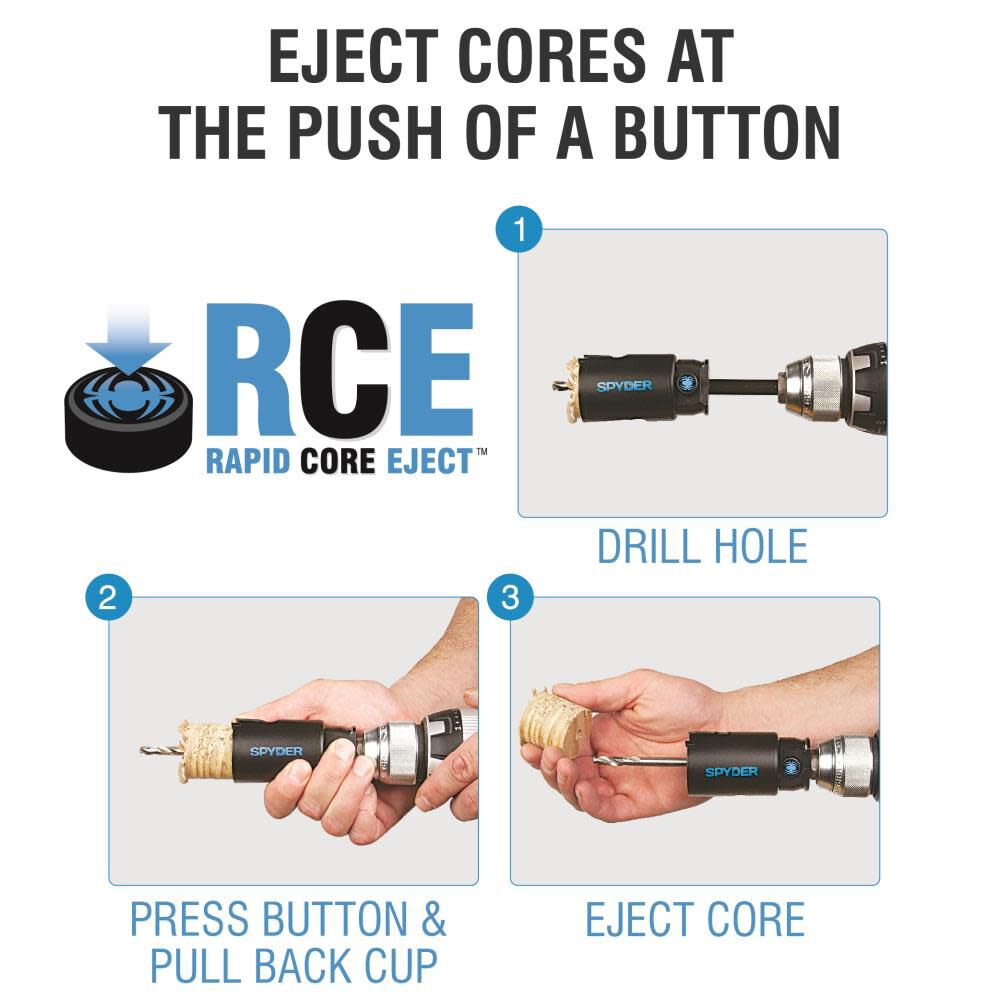 EJECT CORES AT THE PUSH OF A BUTTON

RCE
RAPID CORE EJECT™

1
SPYDER
DRILL HOLE

2
SPYDER
PRESS BUTTON & PULL BACK CUP

3
SPYDER
EJECT CORE