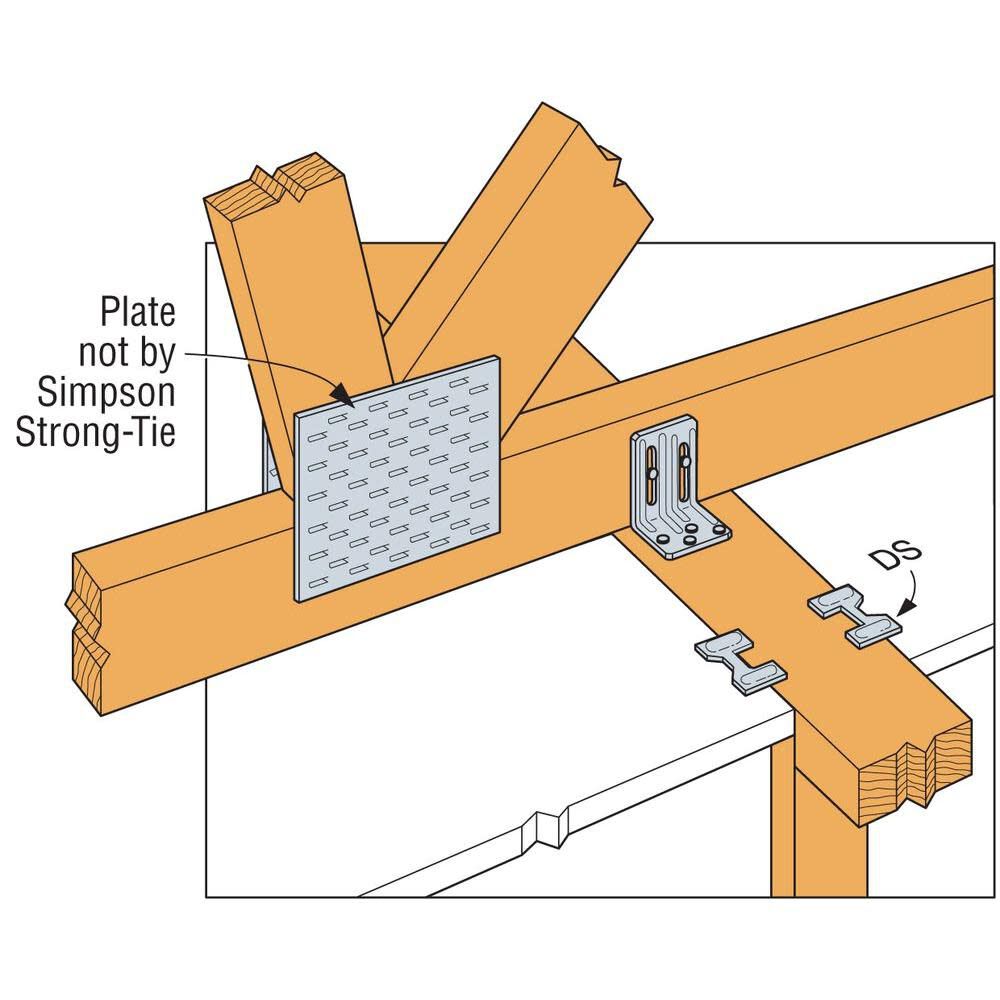 Plate not by Simpson Strong-Tie

DS