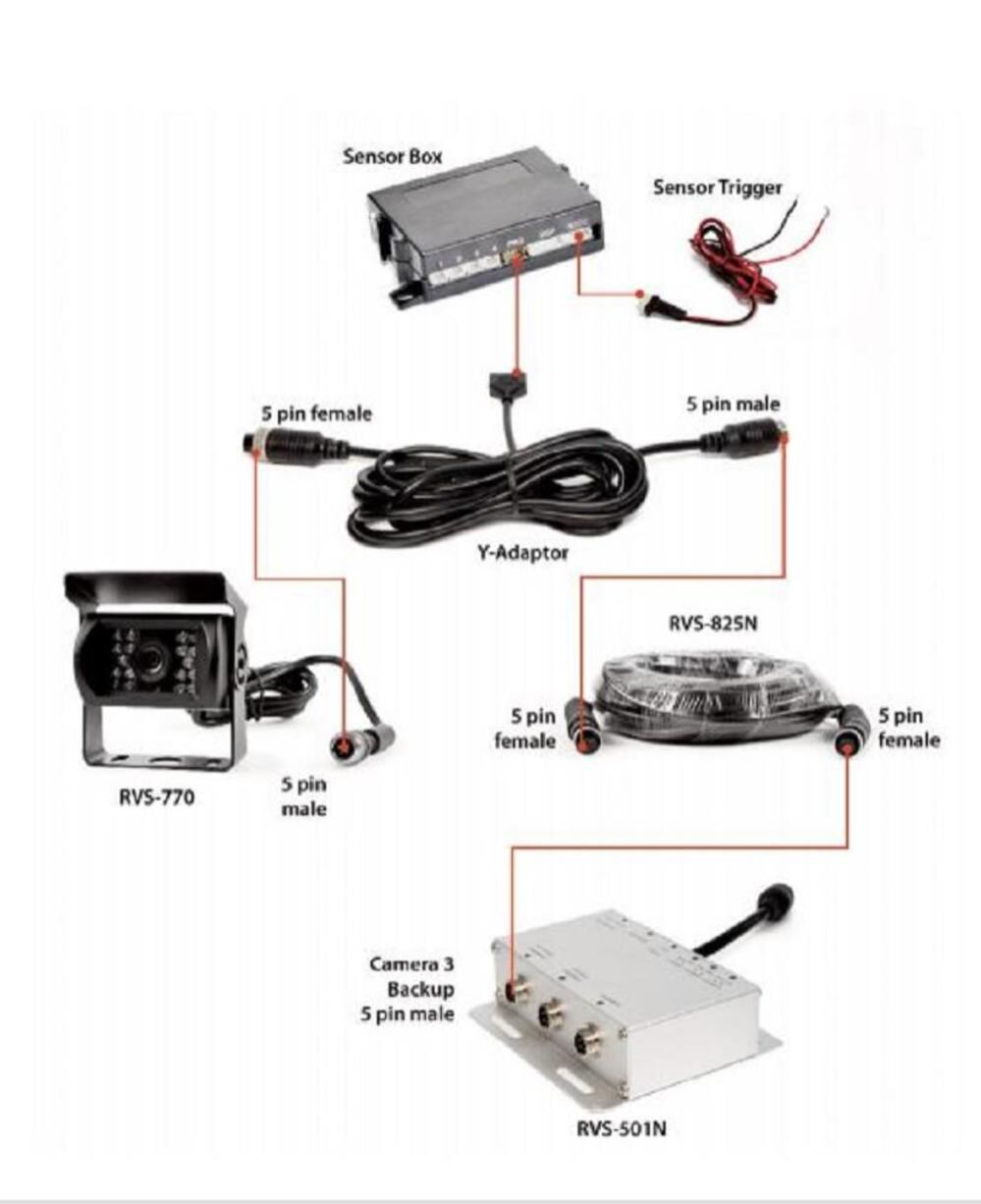 Sensor Box

Sensor Trigger

5 pin female

5 pin male

Y-Adaptor

RVS-825N

5 pin female

5 pin female

RVS-770

5 pin male

Camera 3 Backup 5 pin male

RVS-501N