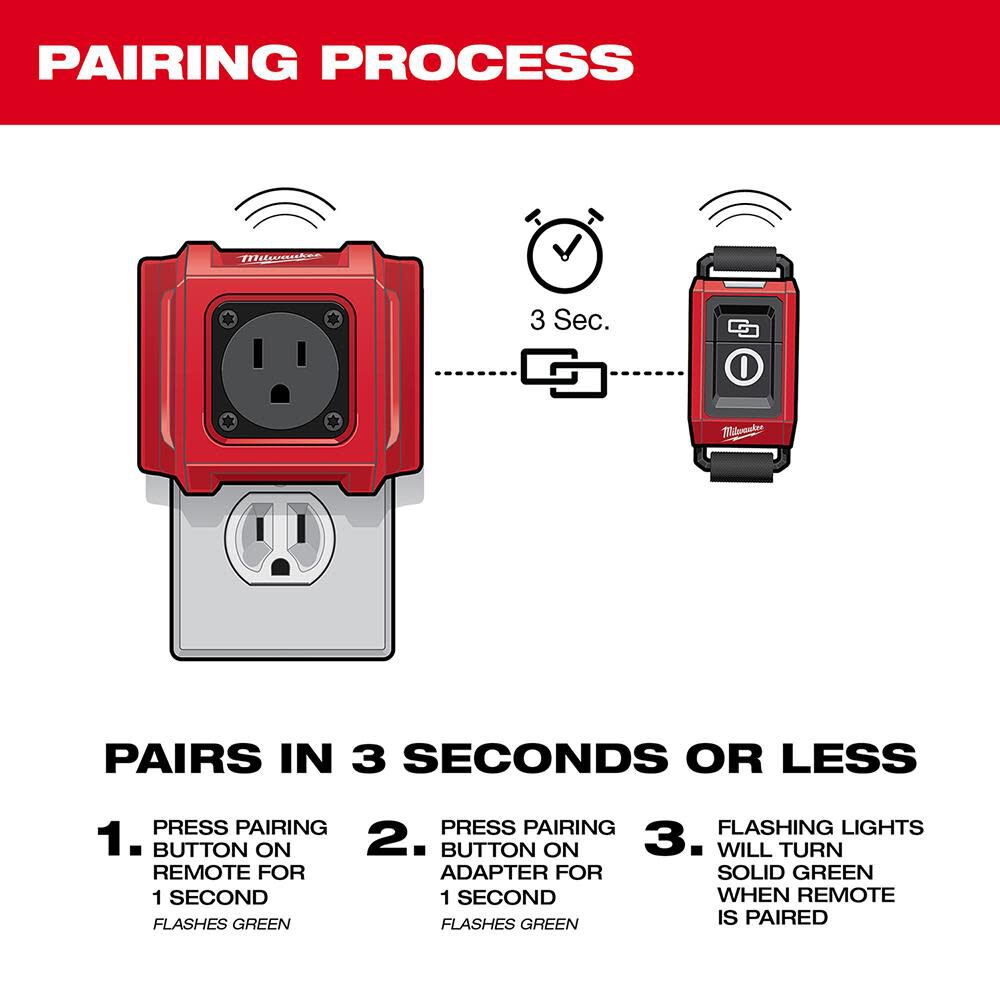 PAIRING PROCESS

Milwaukee

3 Sec.

Milwaukee

PAIRS IN 3 SECONDS OR LESS

1. PRESS PAIRING BUTTON ON REMOTE FOR 1 SECOND
FLASHES GREEN

2. PRESS PAIRING BUTTON ON ADAPTER FOR 1 SECOND
FLASHES GREEN

3. FLASHING LIGHTS WILL TURN SOLID GREEN WHEN REMOTE IS PAIRED