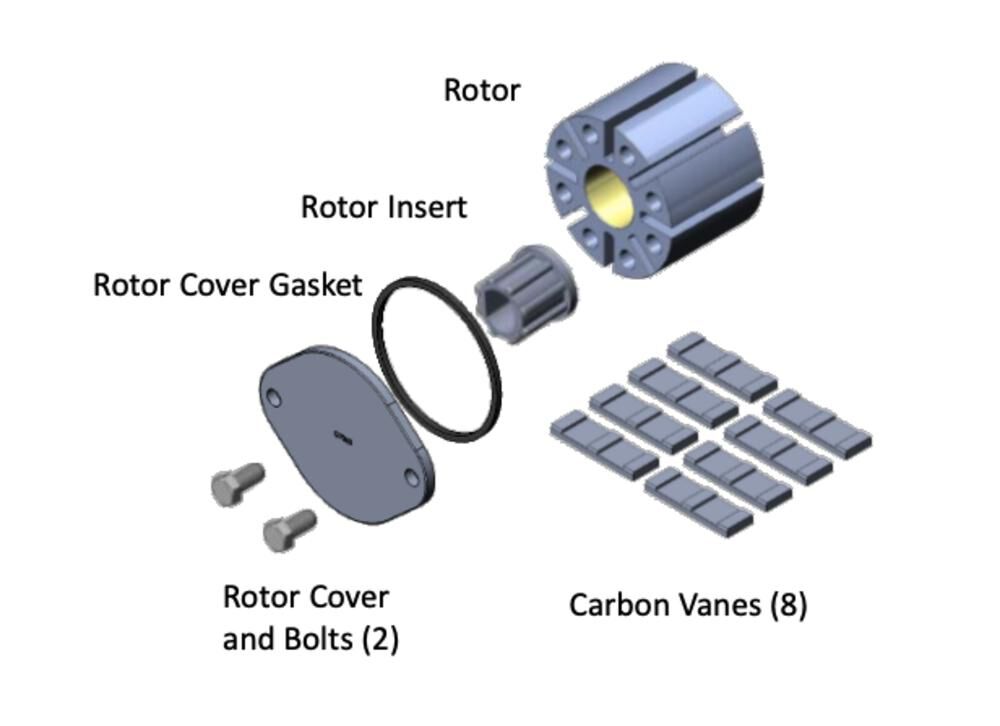 Rotor

Rotor Insert

Rotor Cover Gasket

Rotor Cover and Bolts (2)

Carbon Vanes (8)