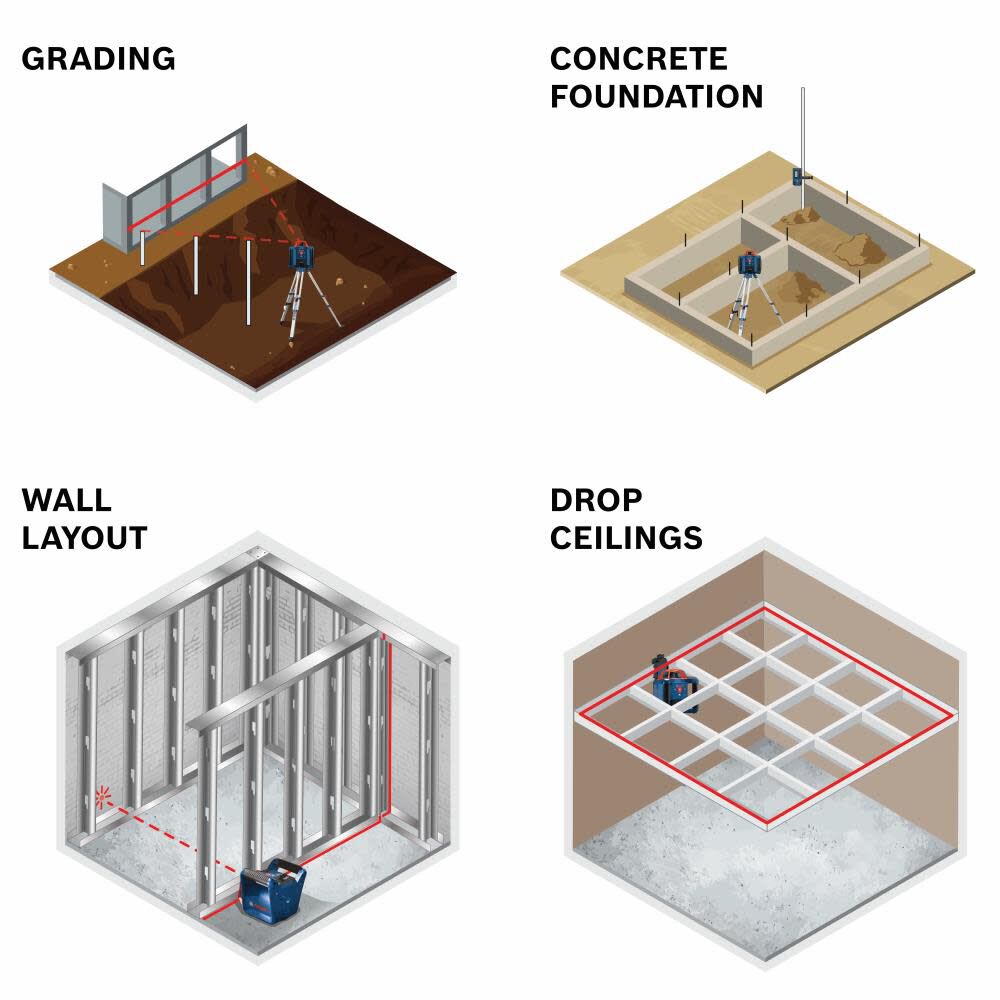 GRADING

CONCRETE FOUNDATION

WALL LAYOUT

DROP CEILINGS