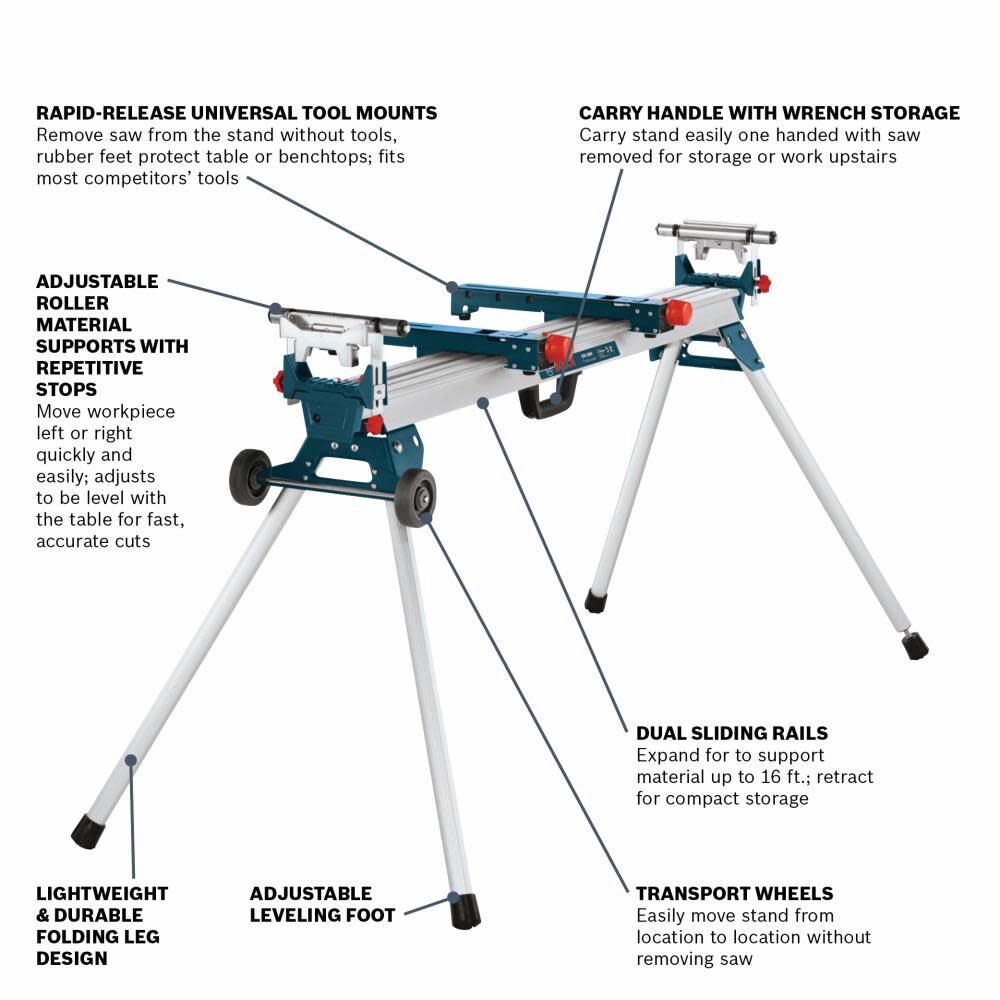 RAPID-RELEASE UNIVERSAL TOOL MOUNTS
Remove saw from the stand without tools, rubber feet protect table or benchtops; fits most competitors' tools

CARRY HANDLE WITH WRENCH STORAGE
Carry stand easily one handed with saw removed for storage or work upstairs

ADJUSTABLE ROLLER MATERIAL SUPPORTS WITH REPETITIVE STOPS
Move workpiece left or right quickly and easily; adjusts to be level with the table for fast, accurate cuts

DUAL SLIDING RAILS
Expand for to support material up to 16 ft.; retract for compact storage

LIGHTWEIGHT & DURABLE FOLDING LEG DESIGN

ADJUSTABLE LEVELING FOOT

TRANSPORT WHEELS
Easily move stand from location to location without removing saw