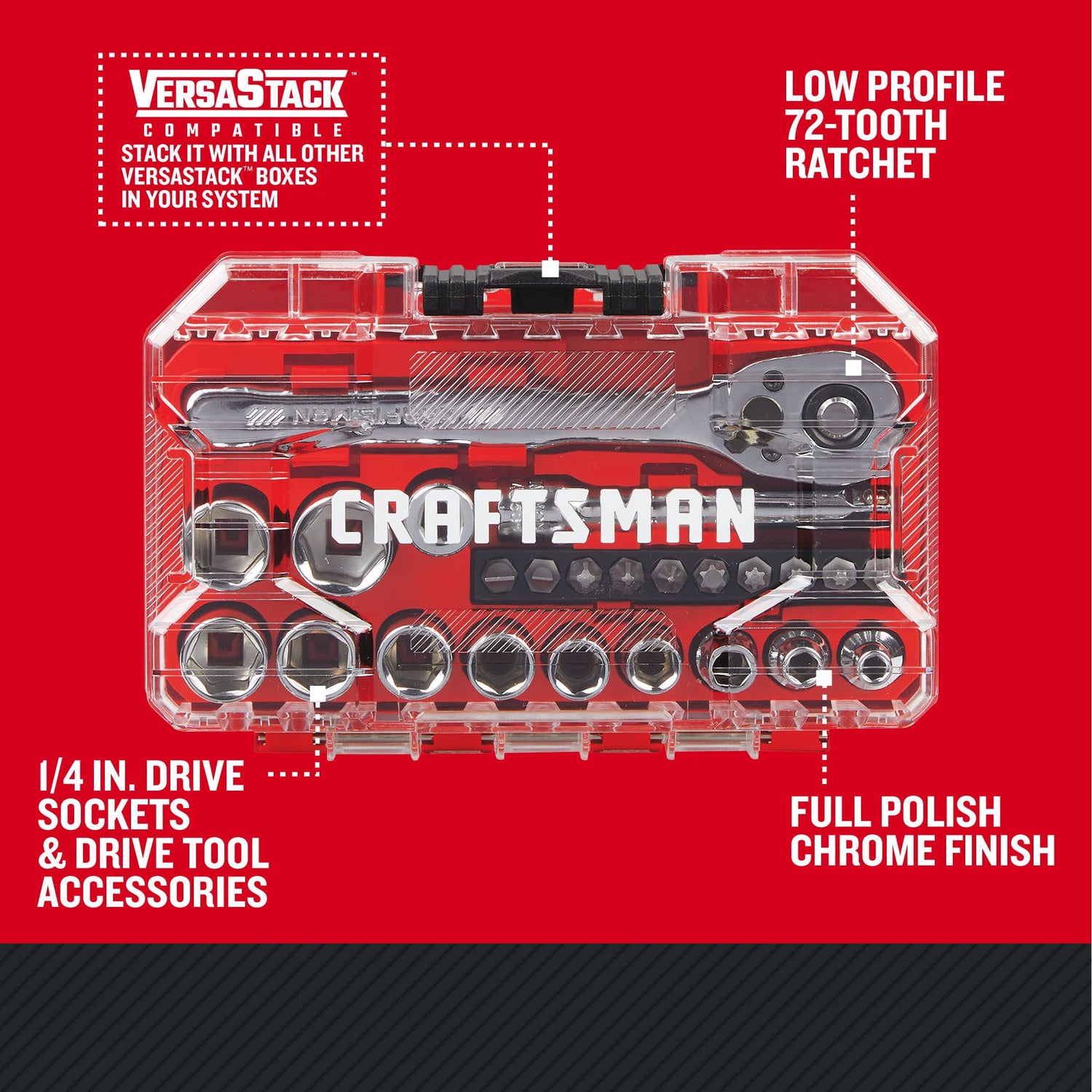 VERSASTACK™
COMPATIBLE
STACK IT WITH ALL OTHER VERSASTACK™ BOXES IN YOUR SYSTEM

LOW PROFILE 72-TOOTH RATCHET

CRAFTSMAN

CRAFTSMAN

1/4 IN. DRIVE SOCKETS & DRIVE TOOL ACCESSORIES

FULL POLISH CHROME FINISH