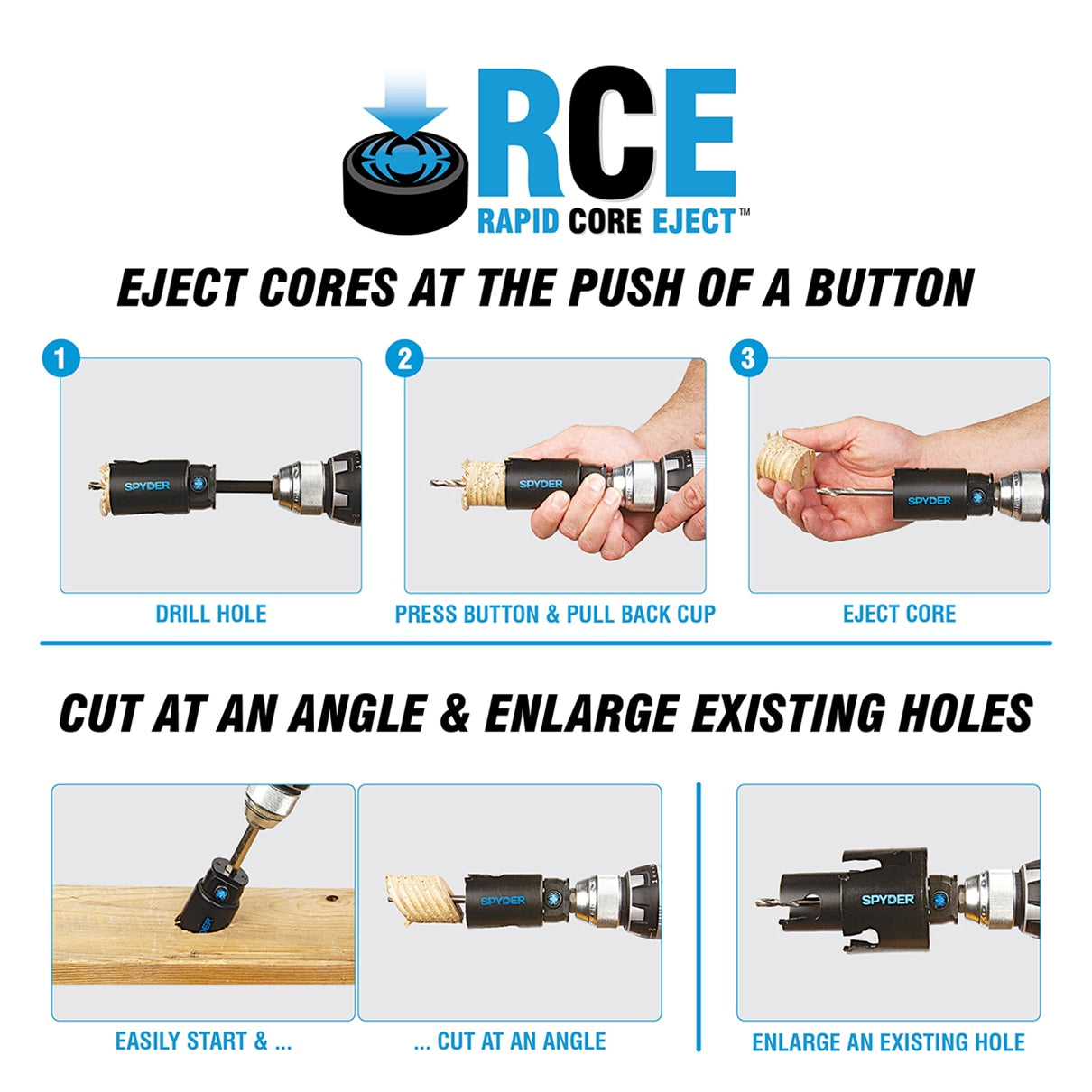 RCE
RAPID CORE EJECT™

EJECT CORES AT THE PUSH OF A BUTTON

1
SPYDER
DRILL HOLE

2
SPYDER
PRESS BUTTON & PULL BACK CUP

3
SPYDER
EJECT CORE

CUT AT AN ANGLE & ENLARGE EXISTING HOLES

EASILY START & ...

SPYDER
... CUT AT AN ANGLE

SPYDER
ENLARGE AN EXISTING HOLE