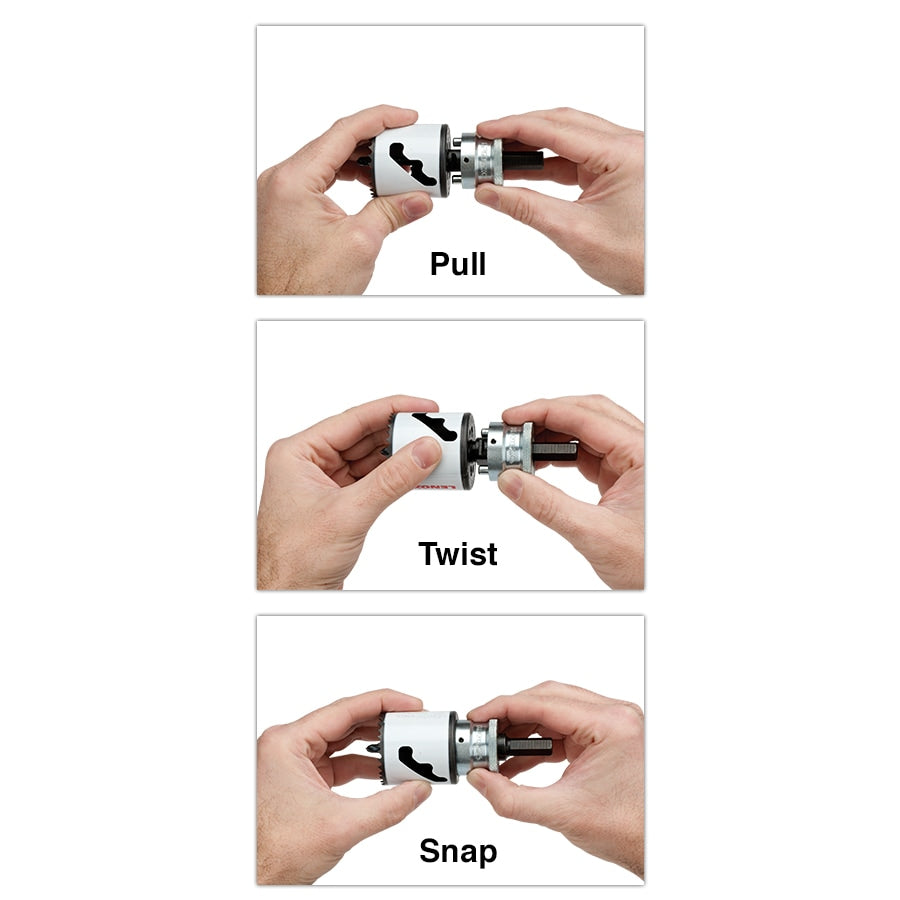 Pull

Twist

Snap