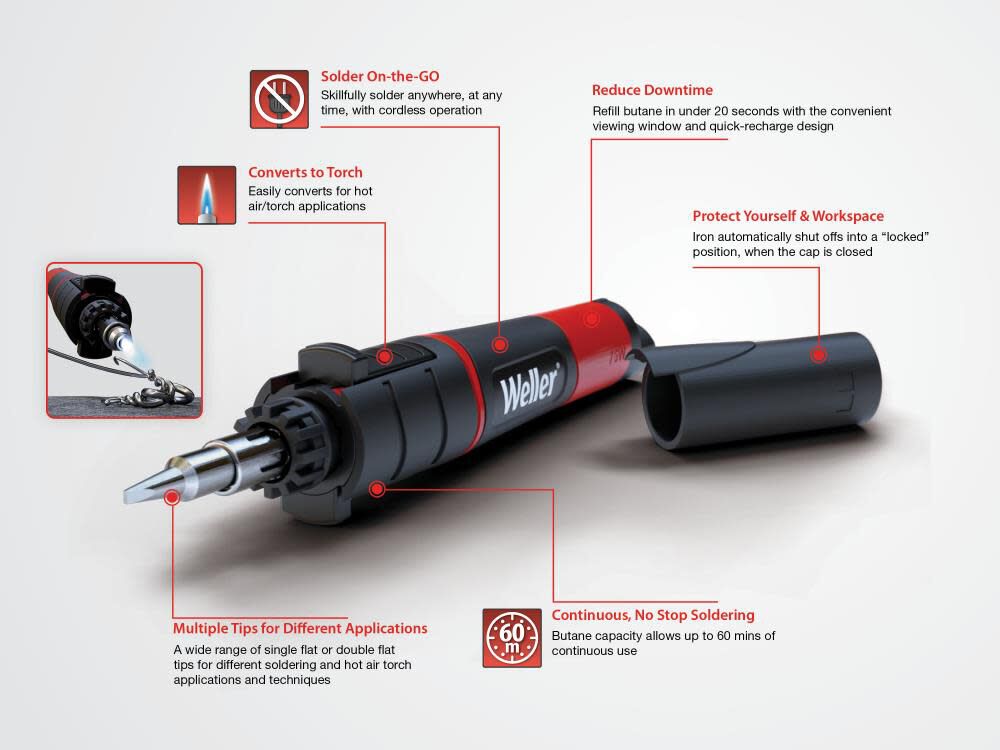 Solder On-the-GO
Skillfully solder anywhere, at any time, with cordless operation

Reduce Downtime
Refill butane in under 20 seconds with the convenient viewing window and quick-recharge design

Converts to Torch
Easily converts for hot air/torch applications

Protect Yourself & Workspace
Iron automatically shut offs into a "locked" position, when the cap is closed

Weller

75W

Multiple Tips for Different Applications
A wide range of single flat or double flat tips for different soldering and hot air torch applications and techniques

60 m

Continuous, No Stop Soldering
Butane capacity allows up to 60 mins of continuous use