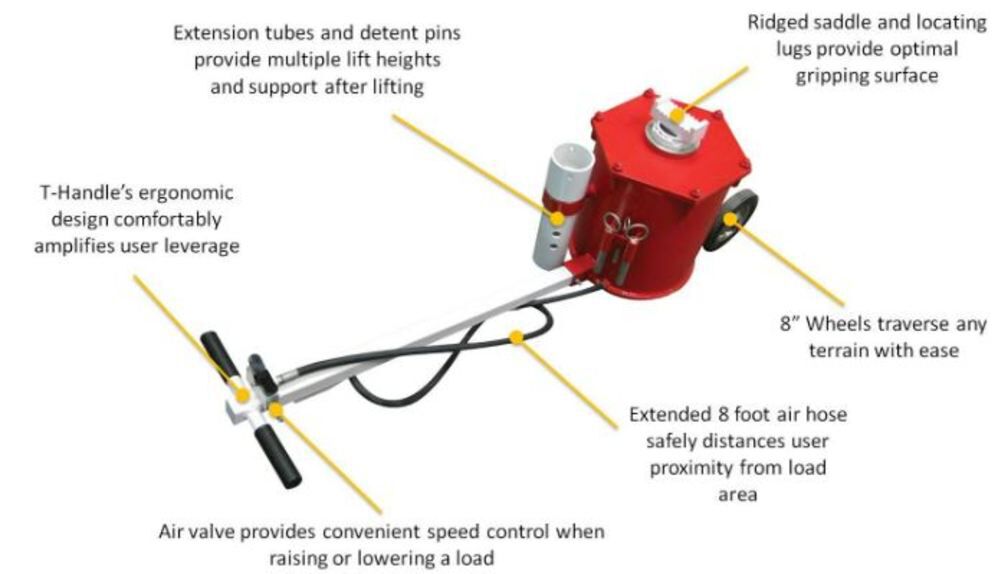 Extension tubes and detent pins provide multiple lift heights and support after lifting

Ridged saddle and locating lugs provide optimal gripping surface

T-Handle's ergonomic design comfortably amplifies user leverage

8" Wheels traverse any terrain with ease

Extended 8 foot air hose safely distances user proximity from load area

Air valve provides convenient speed control when raising or lowering a load