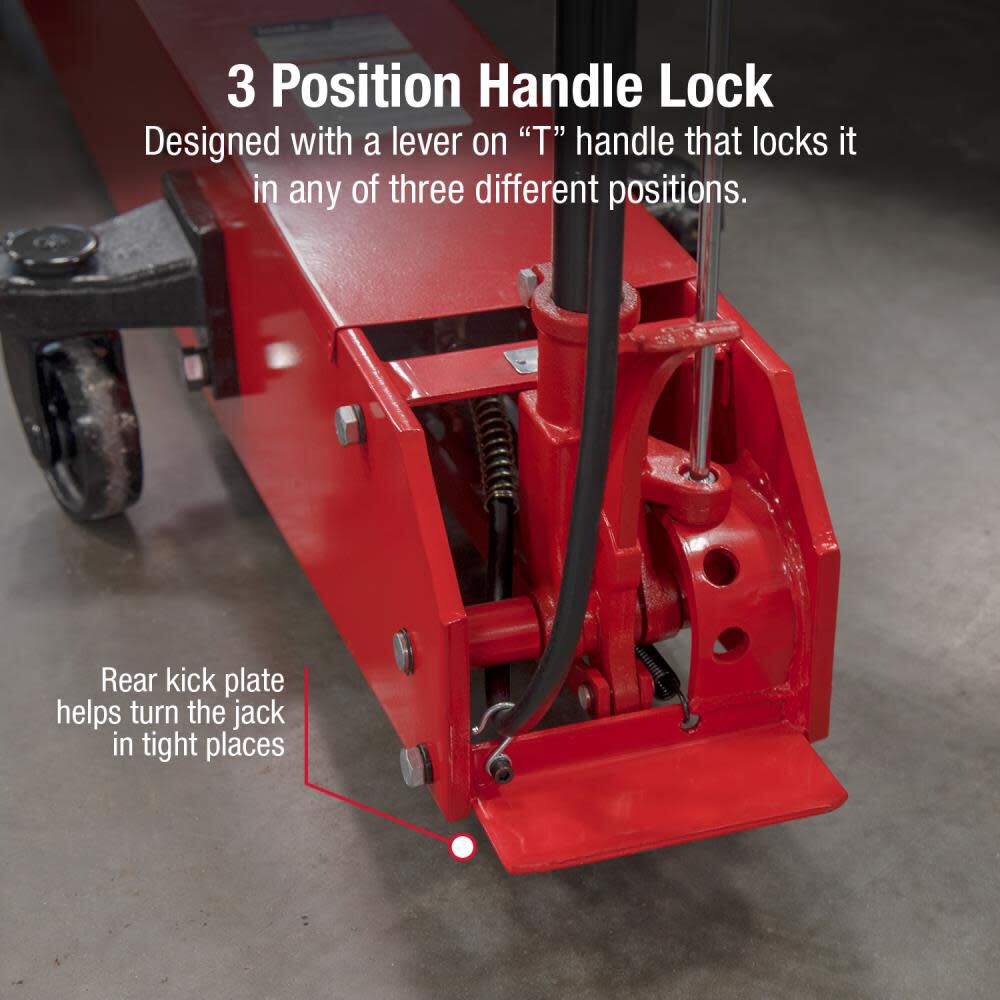 3 Position Handle Lock

Designed with a lever on “T” handle that locks it in any of three different positions.

Rear kick plate helps turn the jack in tight places