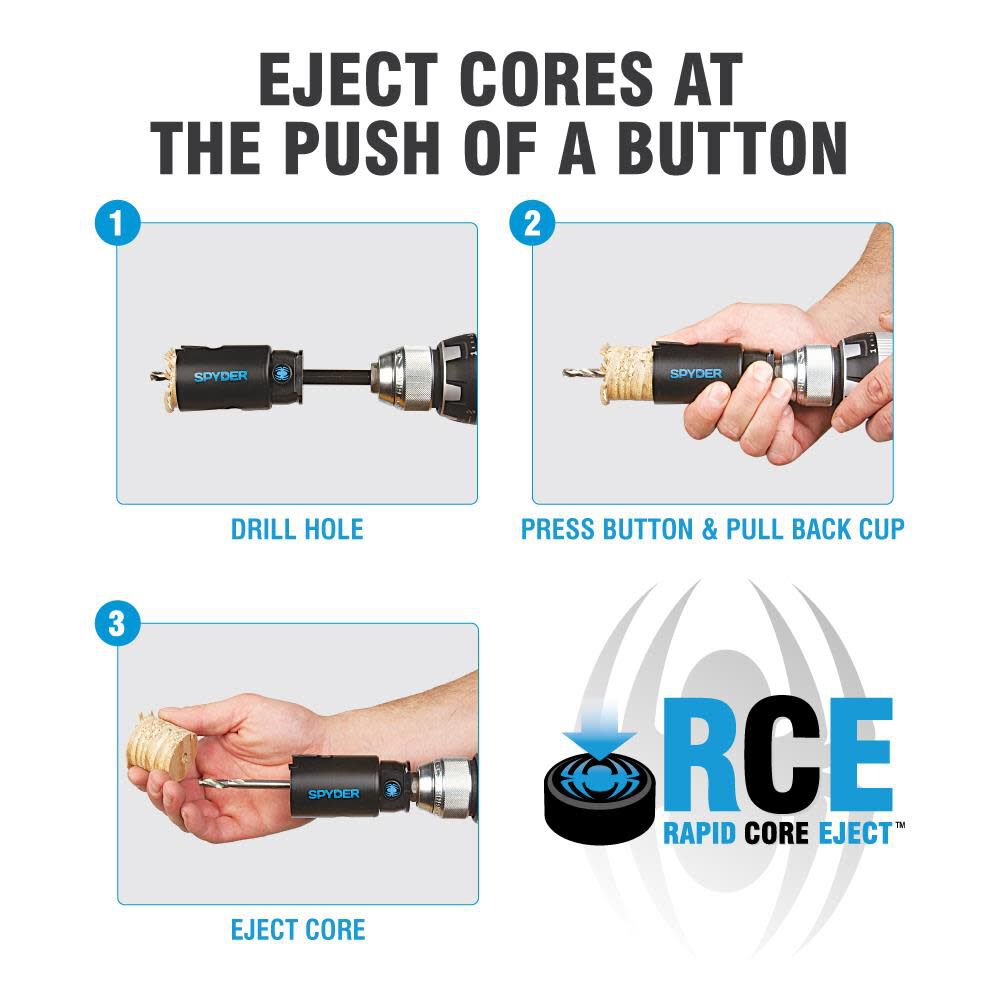 EJECT CORES AT THE PUSH OF A BUTTON

1

SPYDER

DRILL HOLE

2

SPYDER

PRESS BUTTON & PULL BACK CUP

3

SPYDER

EJECT CORE

RCE

RAPID CORE EJECT™