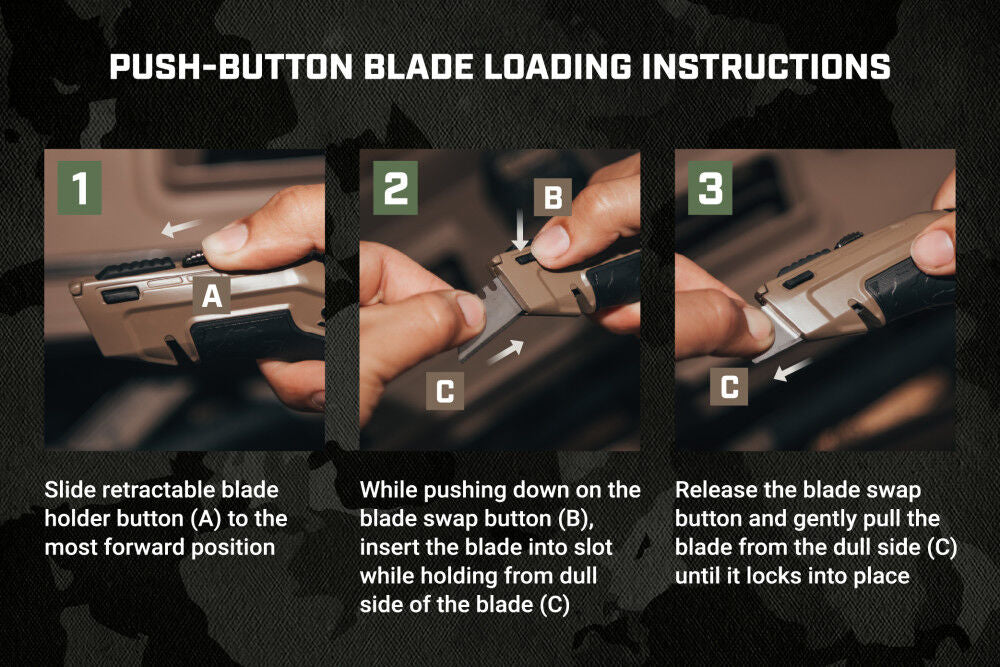 PUSH-BUTTON BLADE LOADING INSTRUCTIONS

1

A

Slide retractable blade holder button (A) to the most forward position

2

B

C

While pushing down on the blade swap button (B), insert the blade into slot while holding from dull side of the blade (C)

3

C

Release the blade swap button and gently pull the blade from the dull side (C) until it locks into place