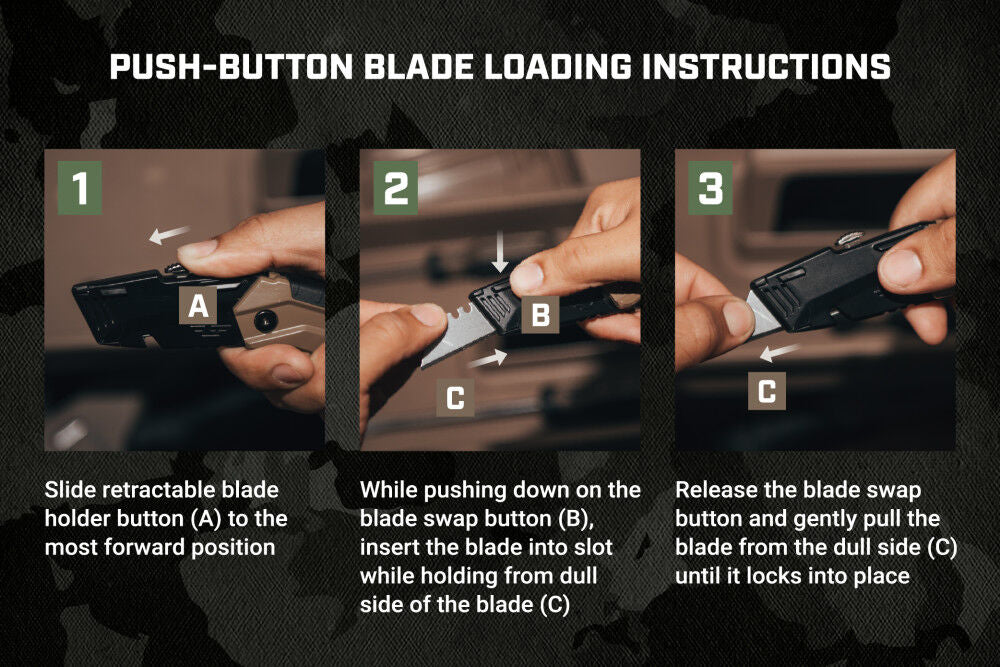 PUSH-BUTTON BLADE LOADING INSTRUCTIONS

1

A

Slide retractable blade holder button (A) to the most forward position

2

B

C

While pushing down on the blade swap button (B), insert the blade into slot while holding from dull side of the blade (C)

3

C

Release the blade swap button and gently pull the blade from the dull side (C) until it locks into place