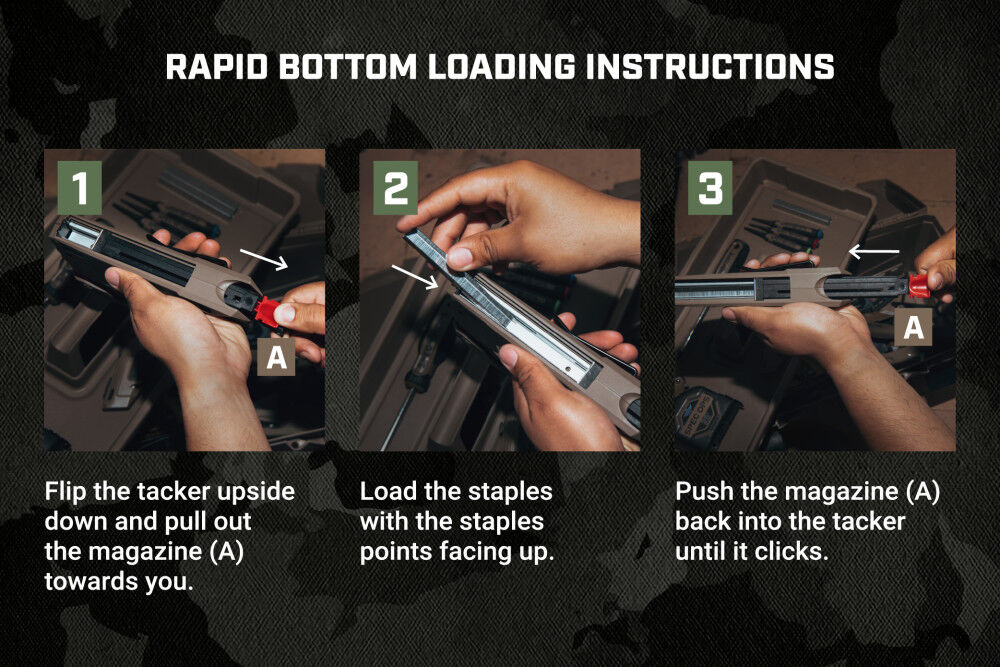 RAPID BOTTOM LOADING INSTRUCTIONS

1

A

Flip the tacker upside down and pull out the magazine (A) towards you.

2

Load the staples with the staples points facing up.

3

A

Push the magazine (A) back into the tacker until it clicks.