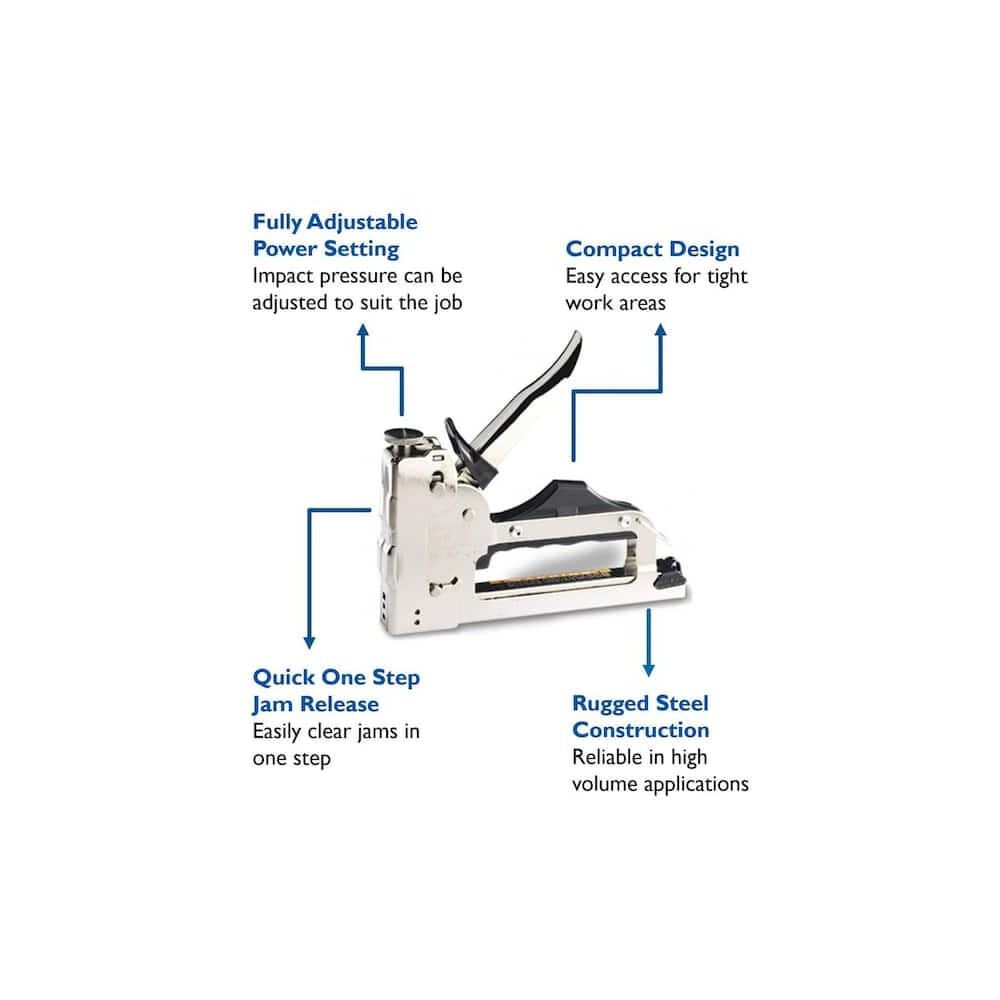 Fully Adjustable Power Setting
Impact pressure can be adjusted to suit the job

Compact Design
Easy access for tight work areas

Quick One Step Jam Release
Easily clear jams in one step

Rugged Steel Construction
Reliable in high volume applications