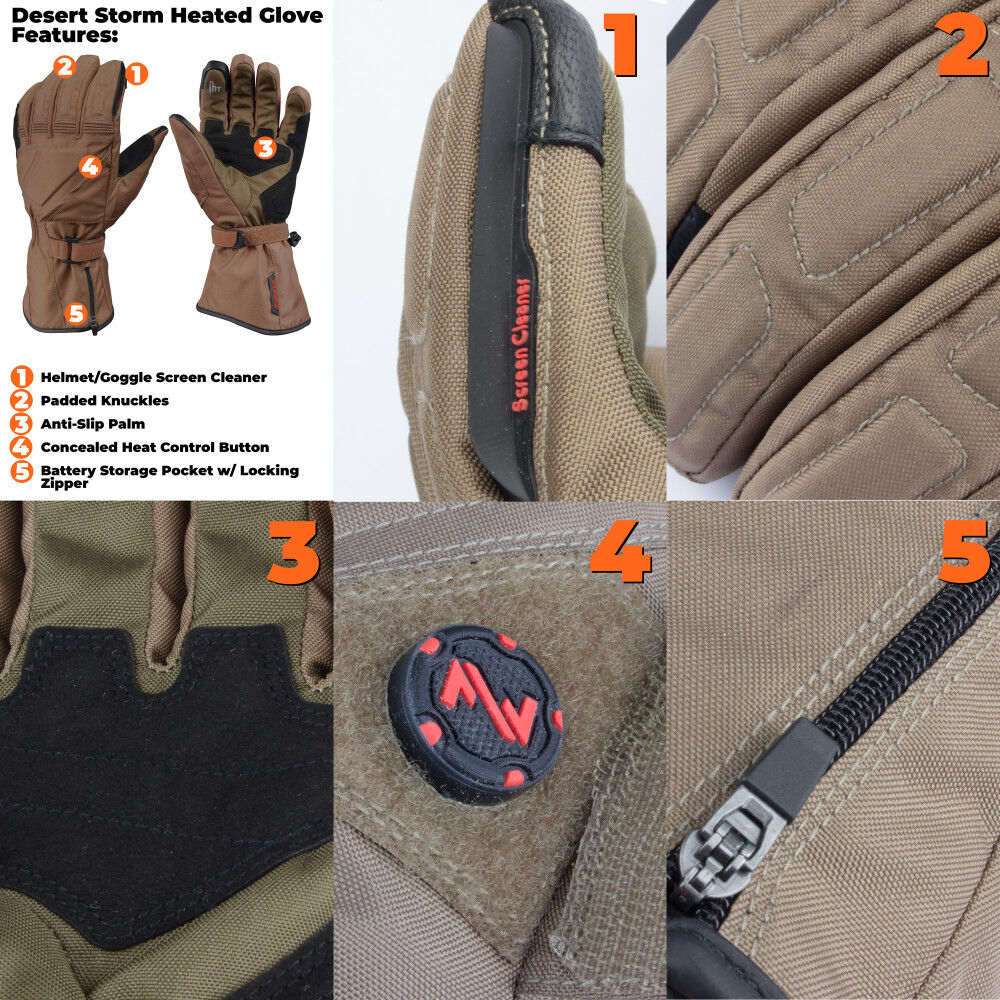 Desert Storm Heated Glove Features:

2 1 4 3 5

1 Helmet/Goggle Screen Cleaner
2 Padded Knuckles
3 Anti-Slip Palm
4 Concealed Heat Control Button
5 Battery Storage Pocket w/ Locking Zipper

1

Screen Cleaner

2

3

4

5