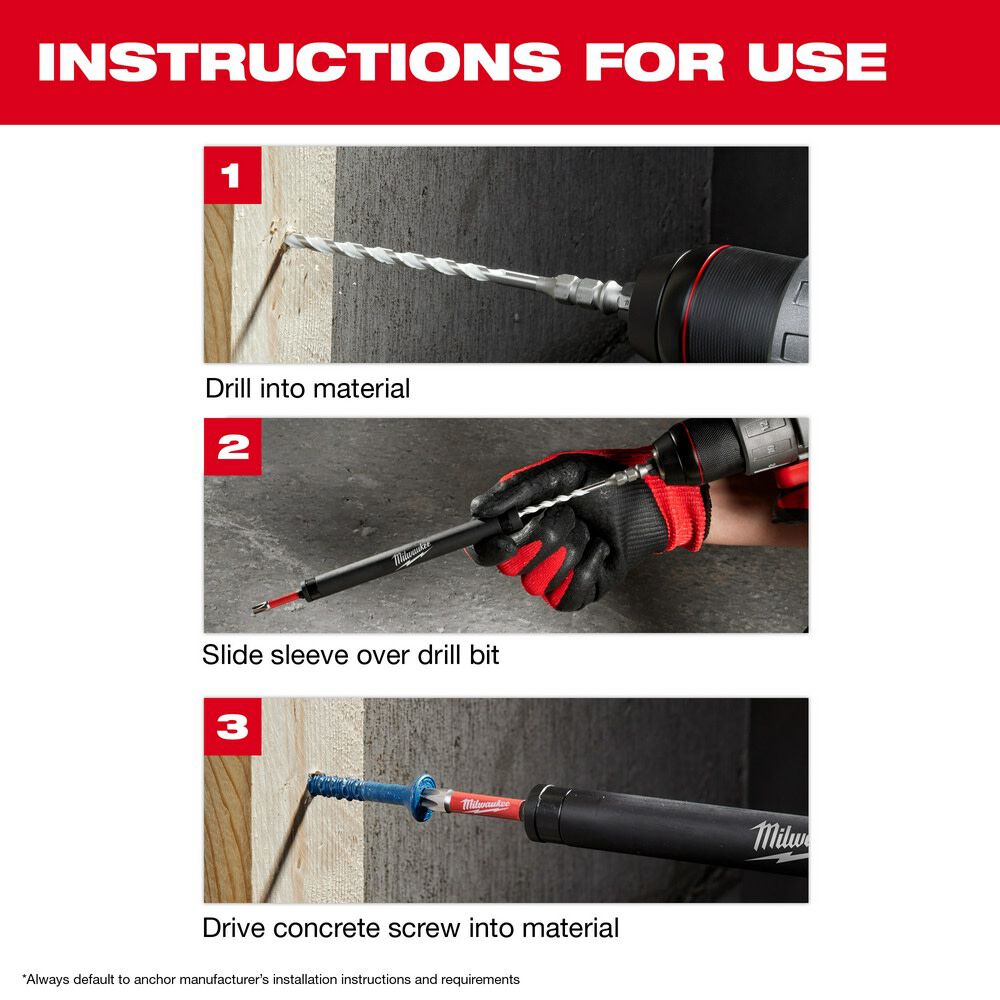 INSTRUCTIONS FOR USE

1

Drill into material

2

Milwaukee

Slide sleeve over drill bit

3

Milwaukee

Milw

Drive concrete screw into material

*Always default to anchor manufacturer's installation instructions and requirements