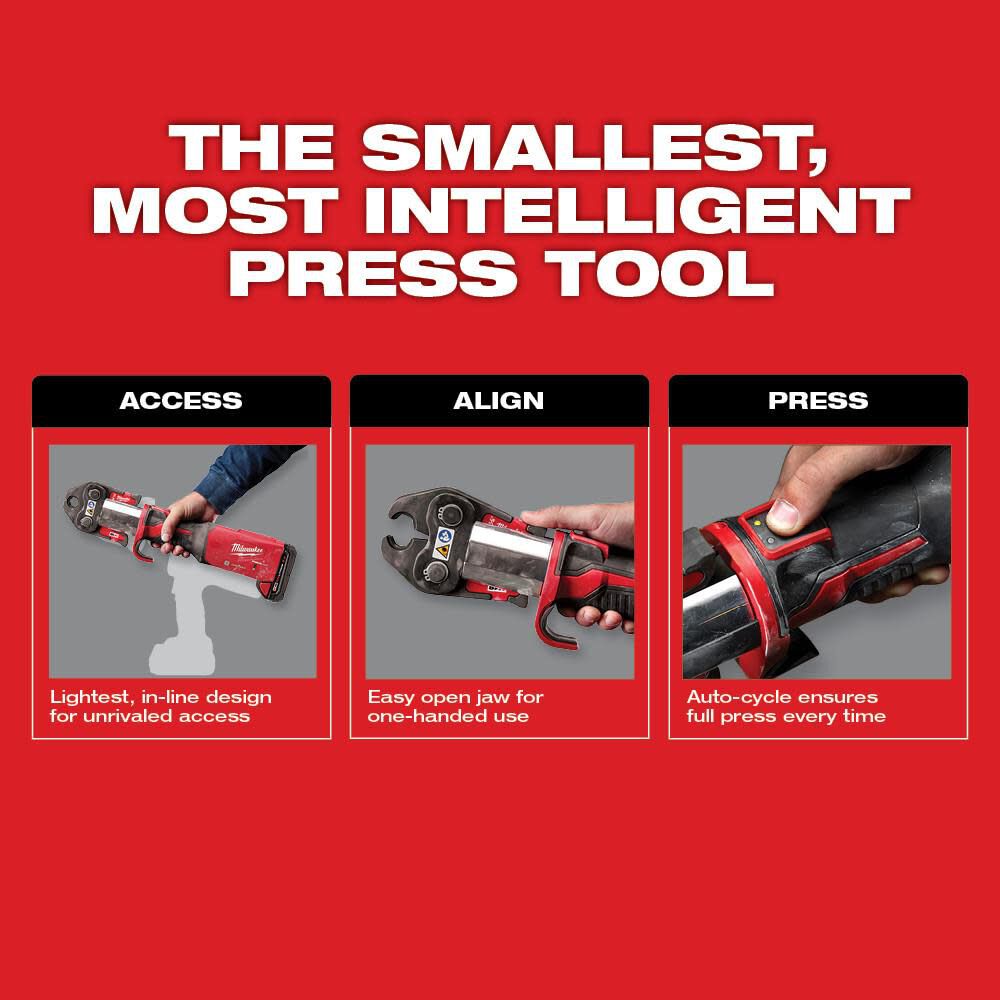 THE SMALLEST, MOST INTELLIGENT PRESS TOOL

ACCESS

Milwaukee

Lightest, in-line design for unrivaled access

ALIGN

Easy open jaw for one-handed use

PRESS

Auto-cycle ensures full press every time