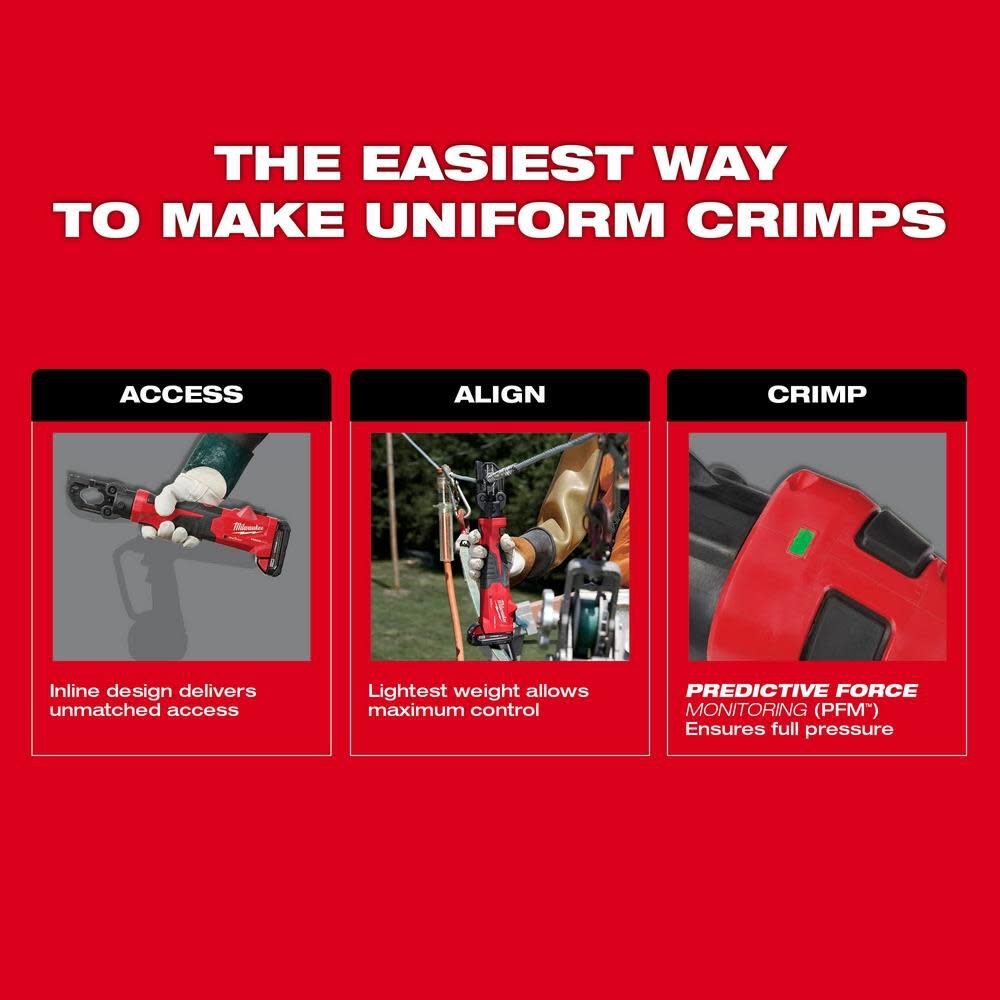 THE EASIEST WAY TO MAKE UNIFORM CRIMPS

ACCESS

Milwaukee

Inline design delivers unmatched access

ALIGN

Lightest weight allows maximum control

CRIMP

PREDICTIVE FORCE MONITORING (PFM™) Ensures full pressure