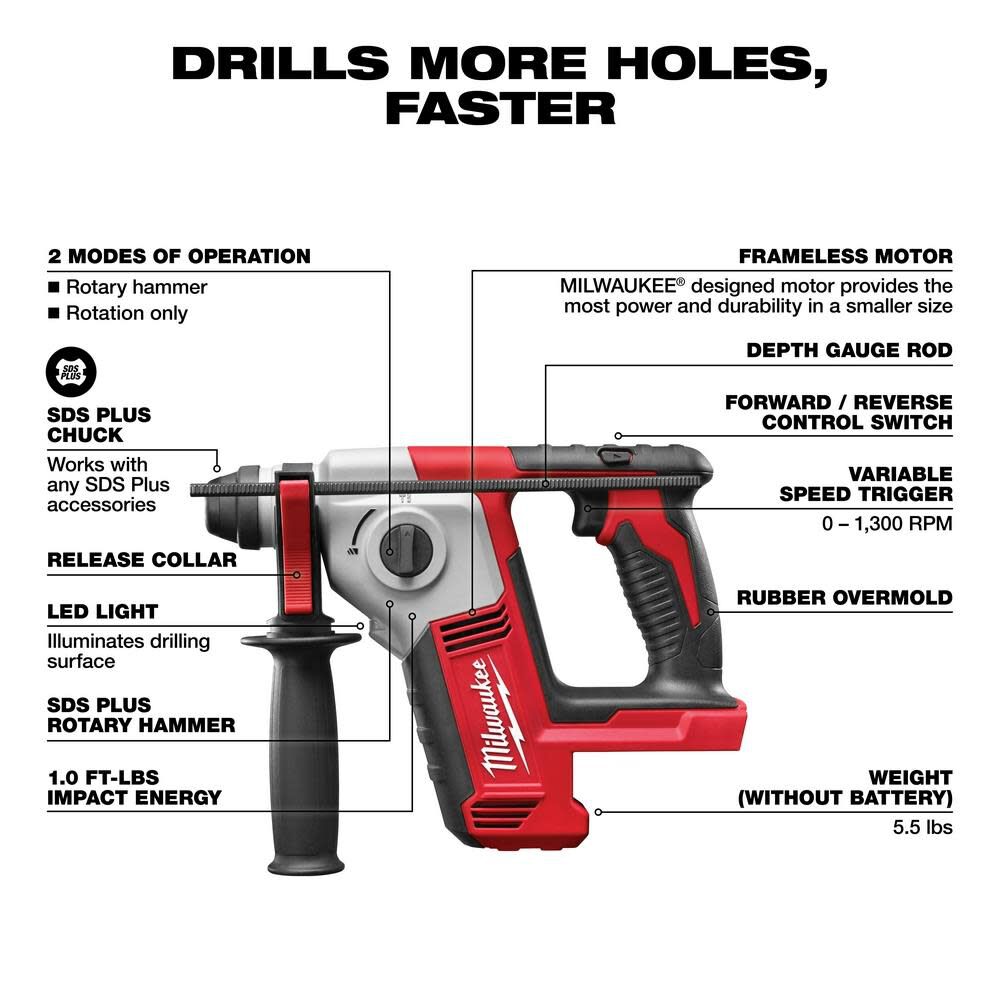 DRILLS MORE HOLES, FASTER

2 MODES OF OPERATION
■ Rotary hammer
■ Rotation only

SDS PLUS

SDS PLUS CHUCK
Works with any SDS Plus accessories

RELEASE COLLAR

LED LIGHT
Illuminates drilling surface

SDS PLUS ROTARY HAMMER

1.0 FT-LBS IMPACT ENERGY

FRAMELESS MOTOR
MILWAUKEE® designed motor provides the most power and durability in a smaller size

DEPTH GAUGE ROD

FORWARD / REVERSE CONTROL SWITCH

VARIABLE SPEED TRIGGER
0 – 1,300 RPM

RUBBER OVERMOLD

WEIGHT (WITHOUT BATTERY)
5.5 lbs

Milwaukee