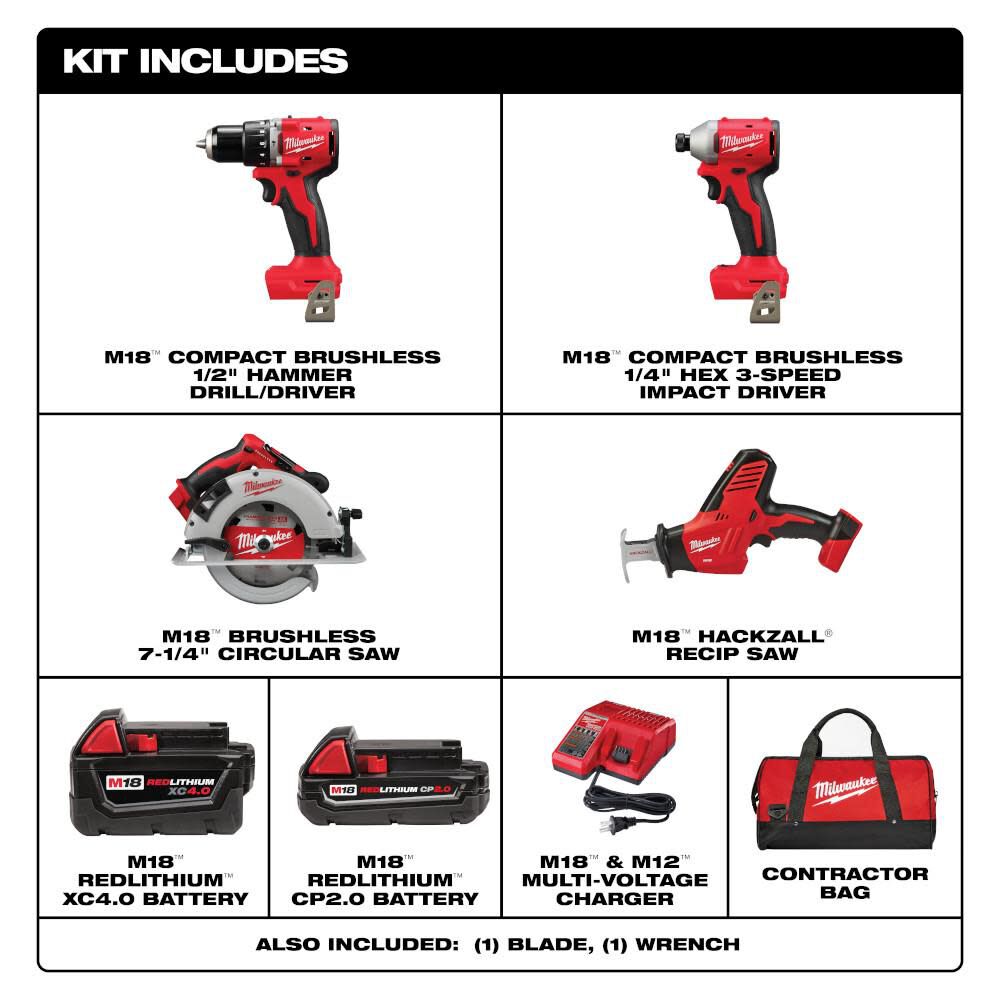 KIT INCLUDES

Milwaukee

M18™ COMPACT BRUSHLESS 1/2" HAMMER DRILL/DRIVER

Milwaukee

M18™ COMPACT BRUSHLESS 1/4" HEX 3-SPEED IMPACT DRIVER

Milwaukee

Milwaukee

M18™ BRUSHLESS 7-1/4" CIRCULAR SAW

Milwaukee

M18™ HACKZALL® RECIP SAW

M18 REDLITHIUM XC4.0

M18™ REDLITHIUM™ XC4.0 BATTERY

M18 REDLITHIUM CP2.0

M18™ REDLITHIUM™ CP2.0 BATTERY

M18™ & M12™ MULTI-VOLTAGE CHARGER

Milwaukee

CONTRACTOR BAG

ALSO INCLUDED: (1) BLADE, (1) WRENCH