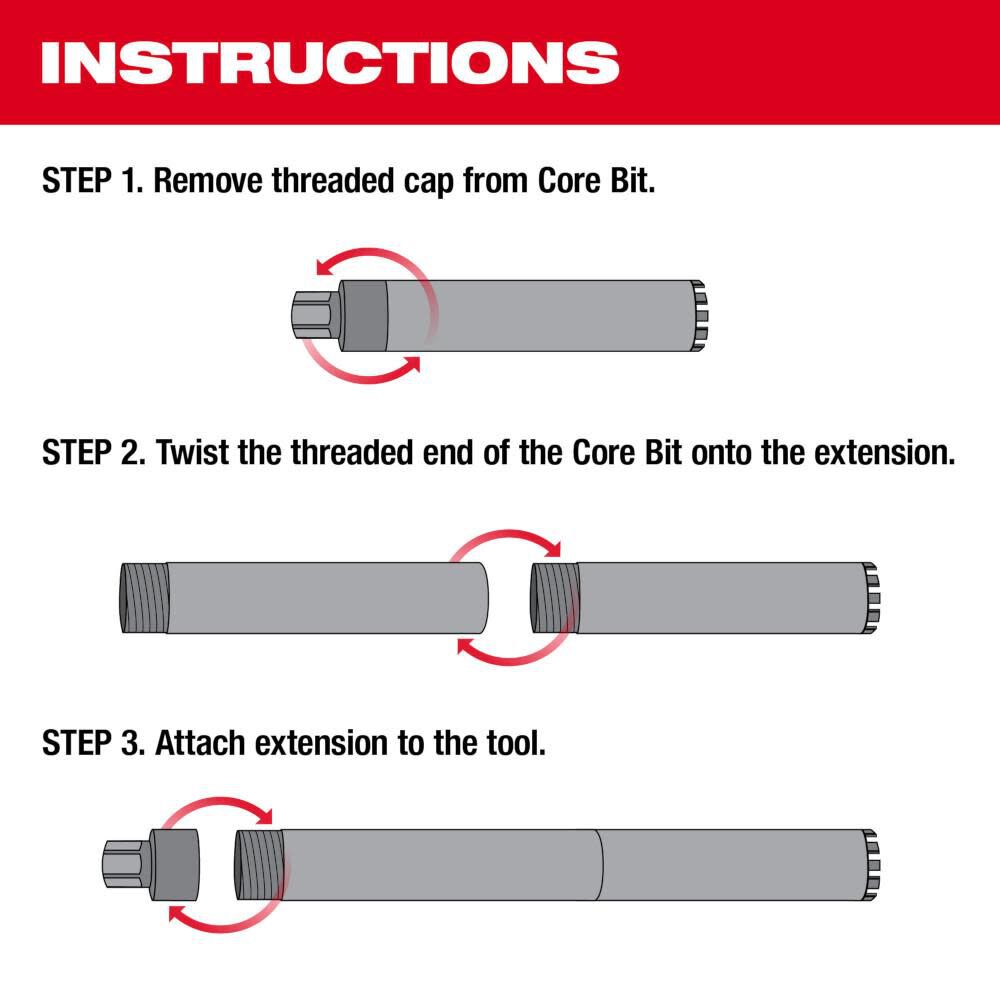 INSTRUCTIONS

STEP 1. Remove threaded cap from Core Bit.

STEP 2. Twist the threaded end of the Core Bit onto the extension.

STEP 3. Attach extension to the tool.