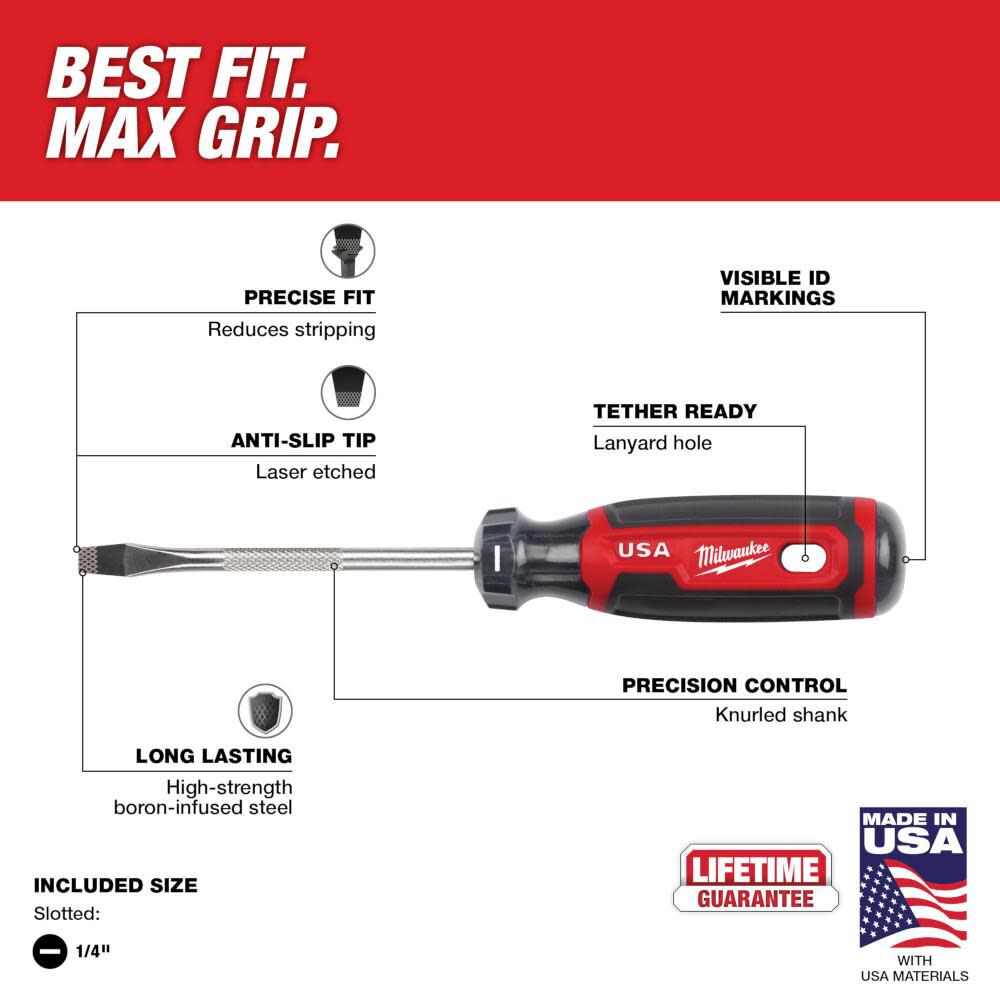 BEST FIT.
MAX GRIP.

PRECISE FIT
Reduces stripping

ANTI-SLIP TIP
Laser etched

VISIBLE ID MARKINGS

TETHER READY
Lanyard hole

USA
Milwaukee

PRECISION CONTROL
Knurled shank

LONG LASTING
High-strength boron-infused steel

INCLUDED SIZE
Slotted:
1/4"

LIFETIME
GUARANTEE

MADE IN
USA
WITH
USA MATERIALS