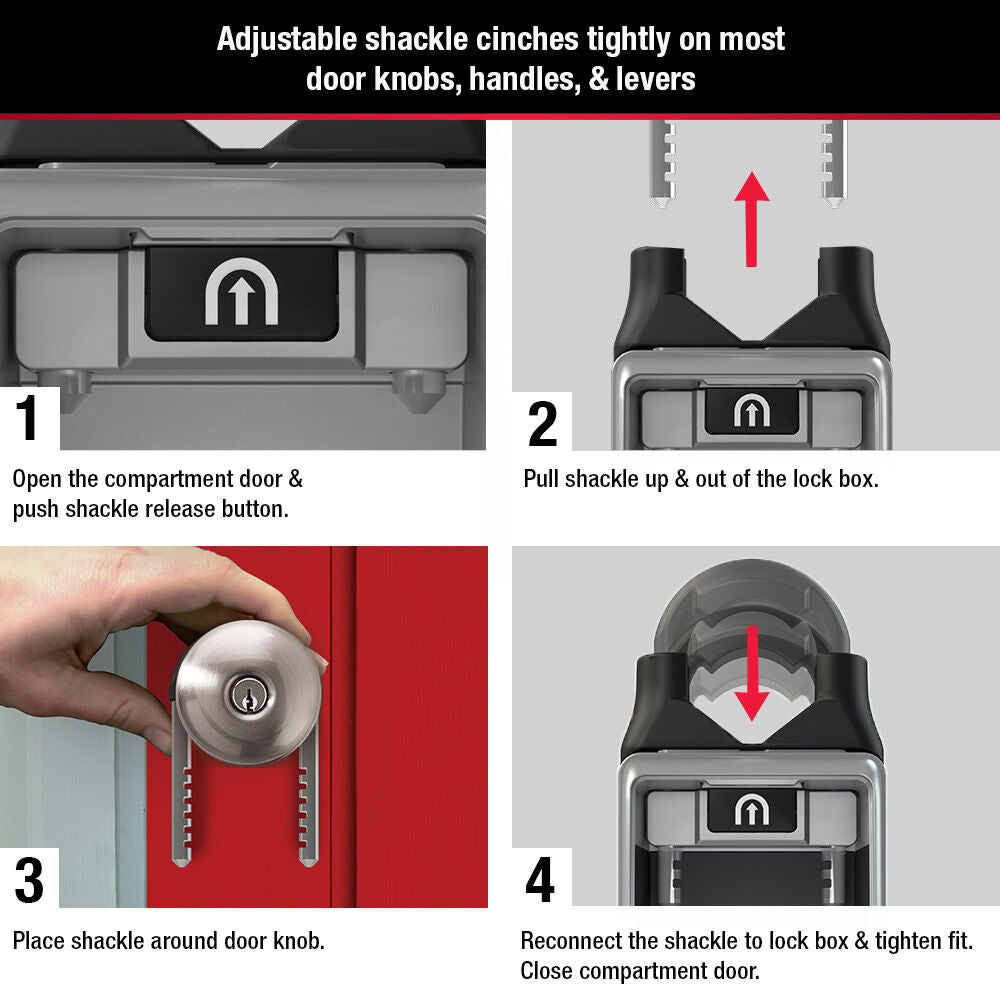 Adjustable shackle cinches tightly on most door knobs, handles, & levers

1

Open the compartment door & push shackle release button.

2

Pull shackle up & out of the lock box.

3

Place shackle around door knob.

4

Reconnect the shackle to lock box & tighten fit. Close compartment door.