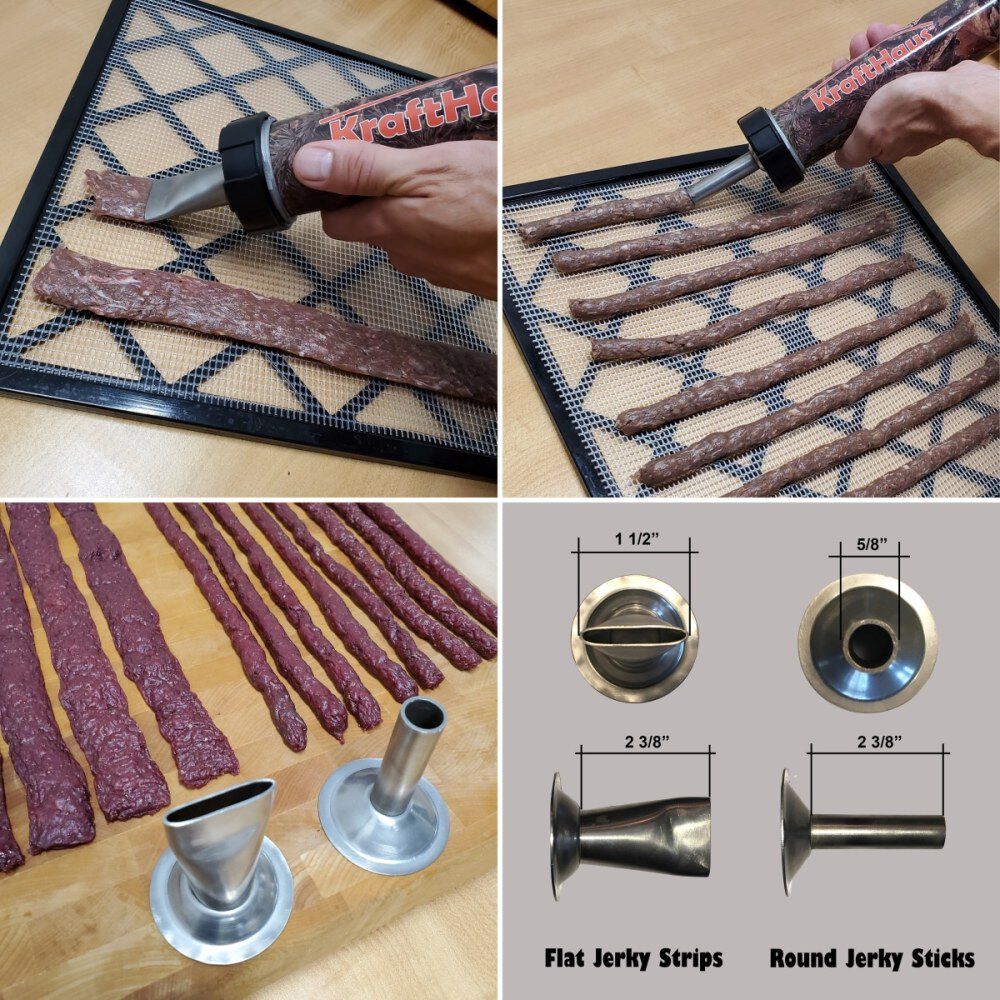 KraftHa

KraftHaus

1 1/2"

5/8"

2 3/8"

2 3/8"

Flat Jerky Strips

Round Jerky Sticks