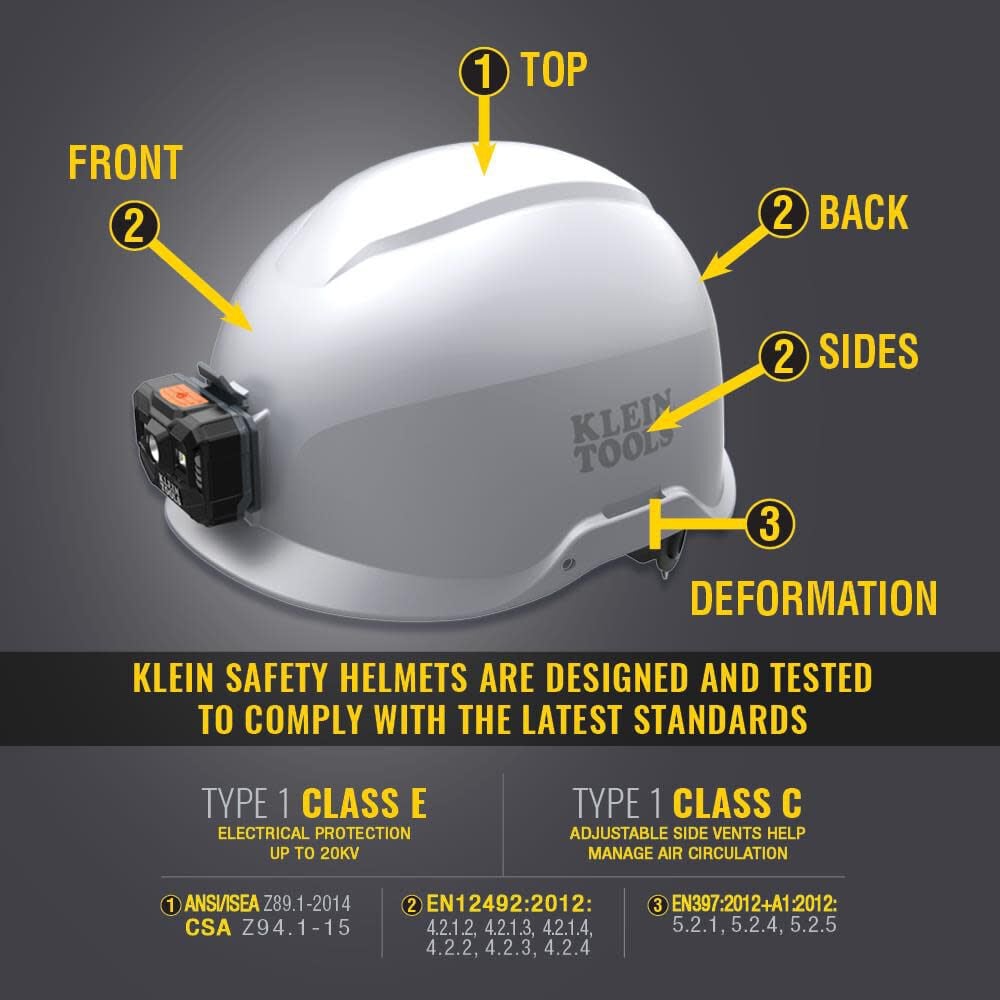 1 TOP

FRONT

2

2 BACK

2 SIDES

KLEIN TOOLS

3

DEFORMATION

KLEIN SAFETY HELMETS ARE DESIGNED AND TESTED TO COMPLY WITH THE LATEST STANDARDS

TYPE 1 CLASS E
ELECTRICAL PROTECTION UP TO 20KV

TYPE 1 CLASS C
ADJUSTABLE SIDE VENTS HELP MANAGE AIR CIRCULATION

1 ANSI/ISEA Z89.1-2014
CSA Z94.1-15

2 EN12492:2012:
4.2.1.2, 4.2.1.3, 4.2.1.4, 4.2.2, 4.2.3, 4.2.4

3 EN397:2012+A1:2012:
5.2.1, 5.2.4, 5.2.5