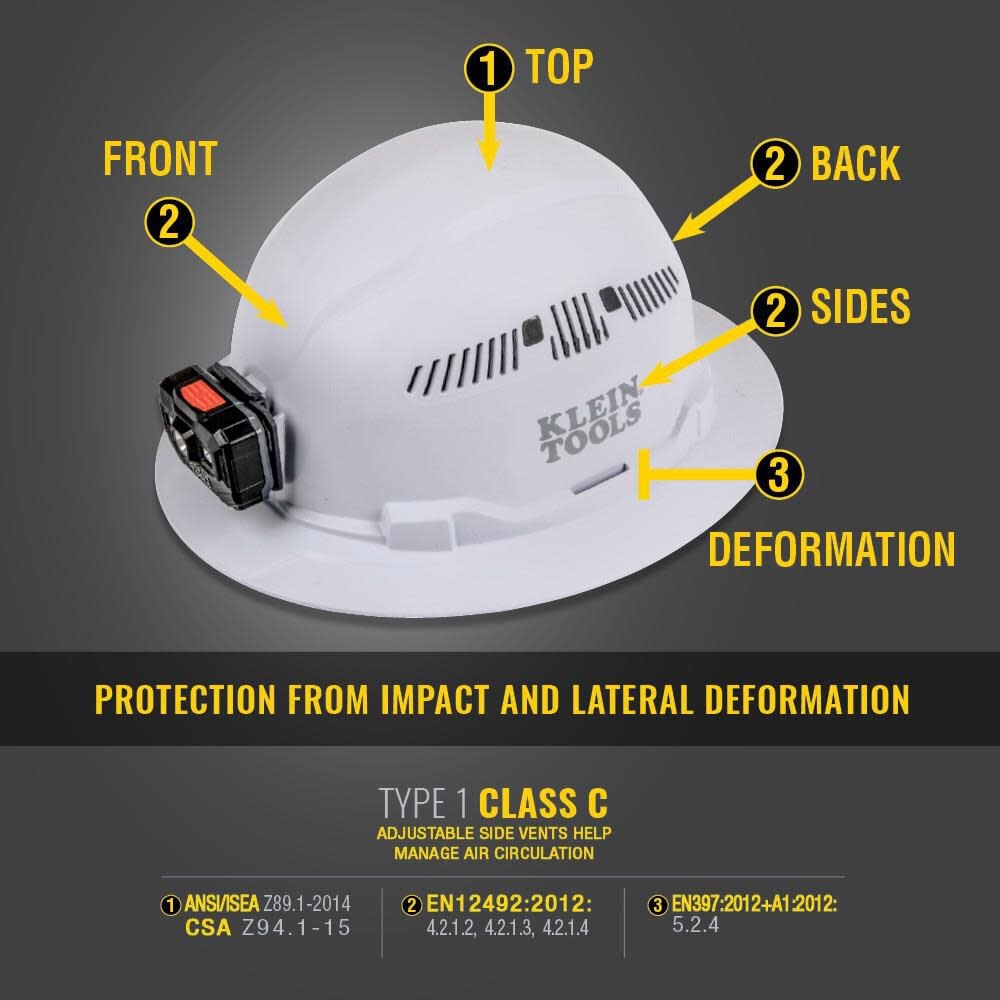 1 TOP

FRONT
2

2 BACK

2 SIDES

KLEIN TOOLS

3

DEFORMATION

PROTECTION FROM IMPACT AND LATERAL DEFORMATION

TYPE 1 CLASS C
ADJUSTABLE SIDE VENTS HELP MANAGE AIR CIRCULATION

1 ANSI/ISEA Z89.1-2014
CSA Z94.1-15

2 EN12492:2012:
4.2.1.2, 4.2.1.3, 4.2.1.4

3 EN397:2012+A1:2012:
5.2.4