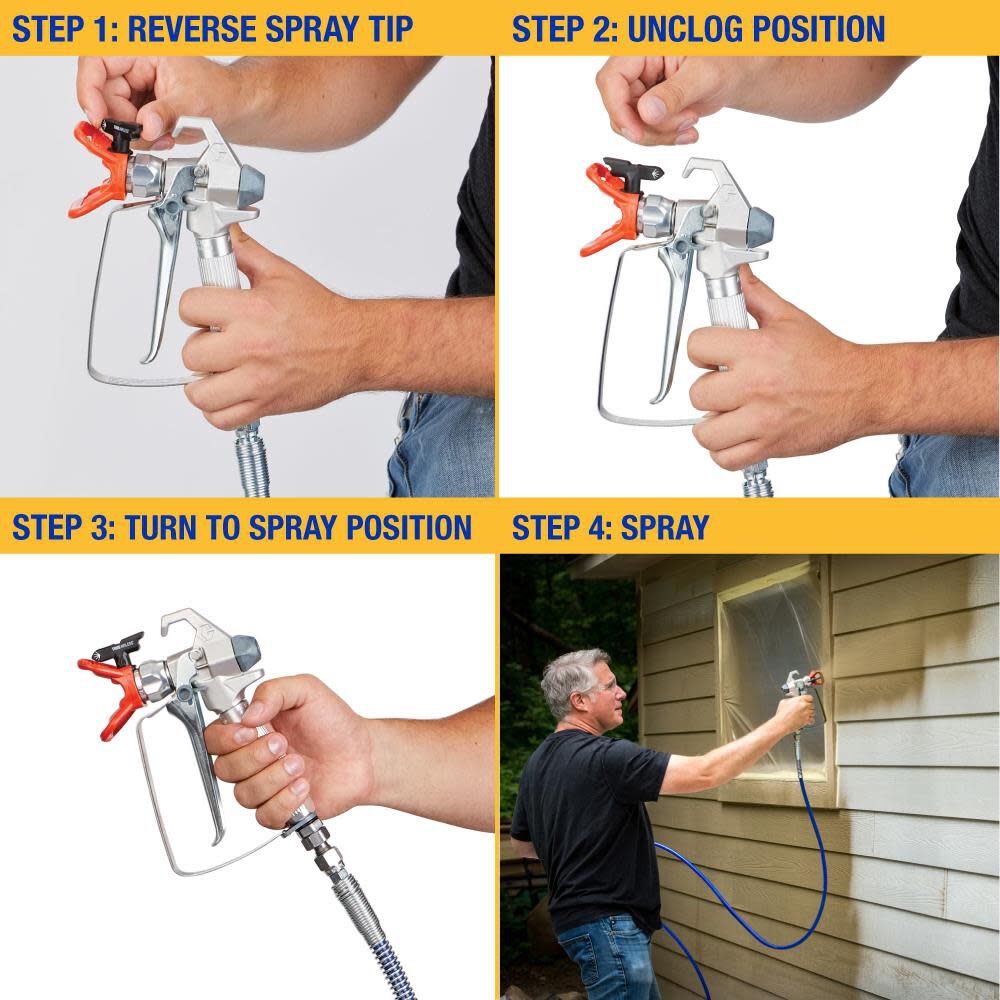 STEP 1: REVERSE SPRAY TIP

STEP 2: UNCLOG POSITION

STEP 3: TURN TO SPRAY POSITION

STEP 4: SPRAY