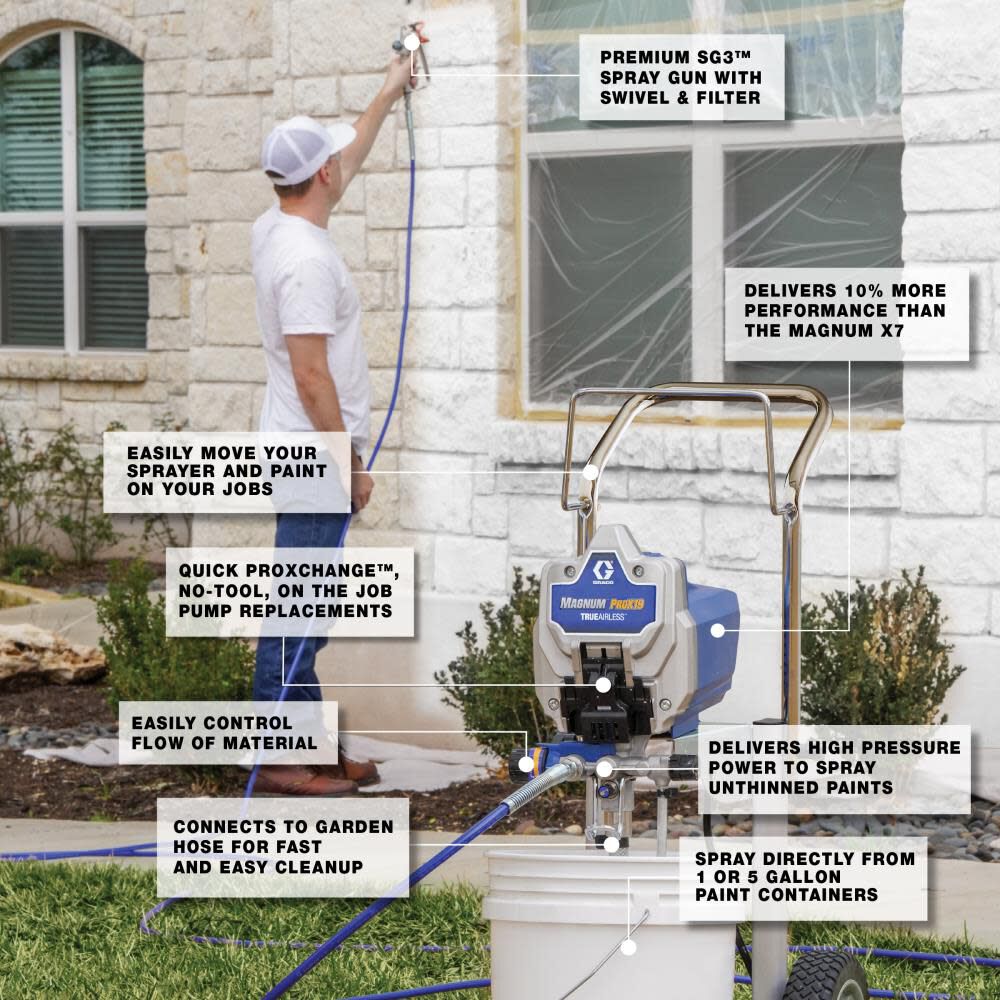 PREMIUM SG3™ SPRAY GUN WITH SWIVEL & FILTER

DELIVERS 10% MORE PERFORMANCE THAN THE MAGNUM X7

EASILY MOVE YOUR SPRAYER AND PAINT ON YOUR JOBS

QUICK PROXCHANGE™, NO-TOOL, ON THE JOB PUMP REPLACEMENTS

GRACO

MAGNUM ProX19

TRUEAIRLESS

EASILY CONTROL FLOW OF MATERIAL

DELIVERS HIGH PRESSURE POWER TO SPRAY UNTHINNED PAINTS

CONNECTS TO GARDEN HOSE FOR FAST AND EASY CLEANUP

SPRAY DIRECTLY FROM 1 OR 5 GALLON PAINT CONTAINERS