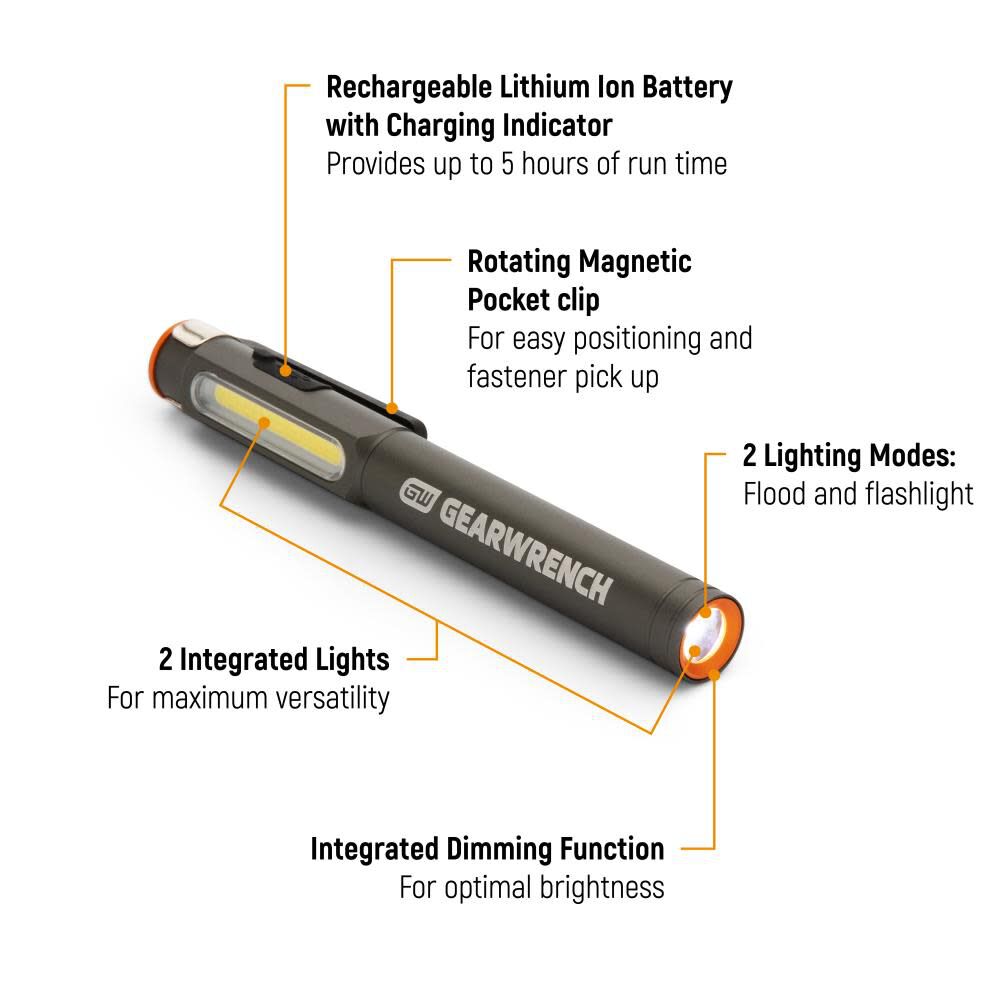 Rechargeable Lithium Ion Battery with Charging Indicator
Provides up to 5 hours of run time

Rotating Magnetic Pocket clip
For easy positioning and fastener pick up

2 Lighting Modes:
Flood and flashlight

GW GEARWRENCH

2 Integrated Lights
For maximum versatility

Integrated Dimming Function
For optimal brightness