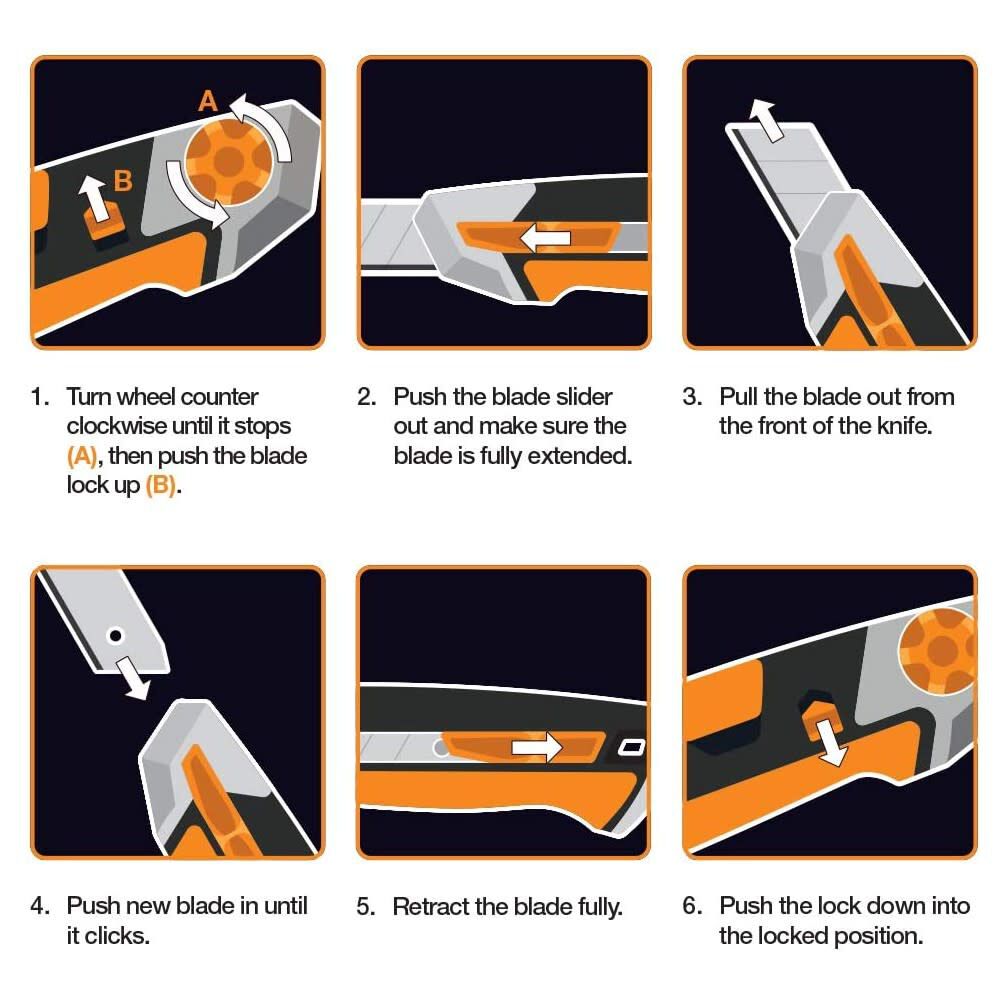 A

B

1. Turn wheel counter clockwise until it stops (A), then push the blade lock up (B).

2. Push the blade slider out and make sure the blade is fully extended.

3. Pull the blade out from the front of the knife.

4. Push new blade in until it clicks.

5. Retract the blade fully.

6. Push the lock down into the locked position.