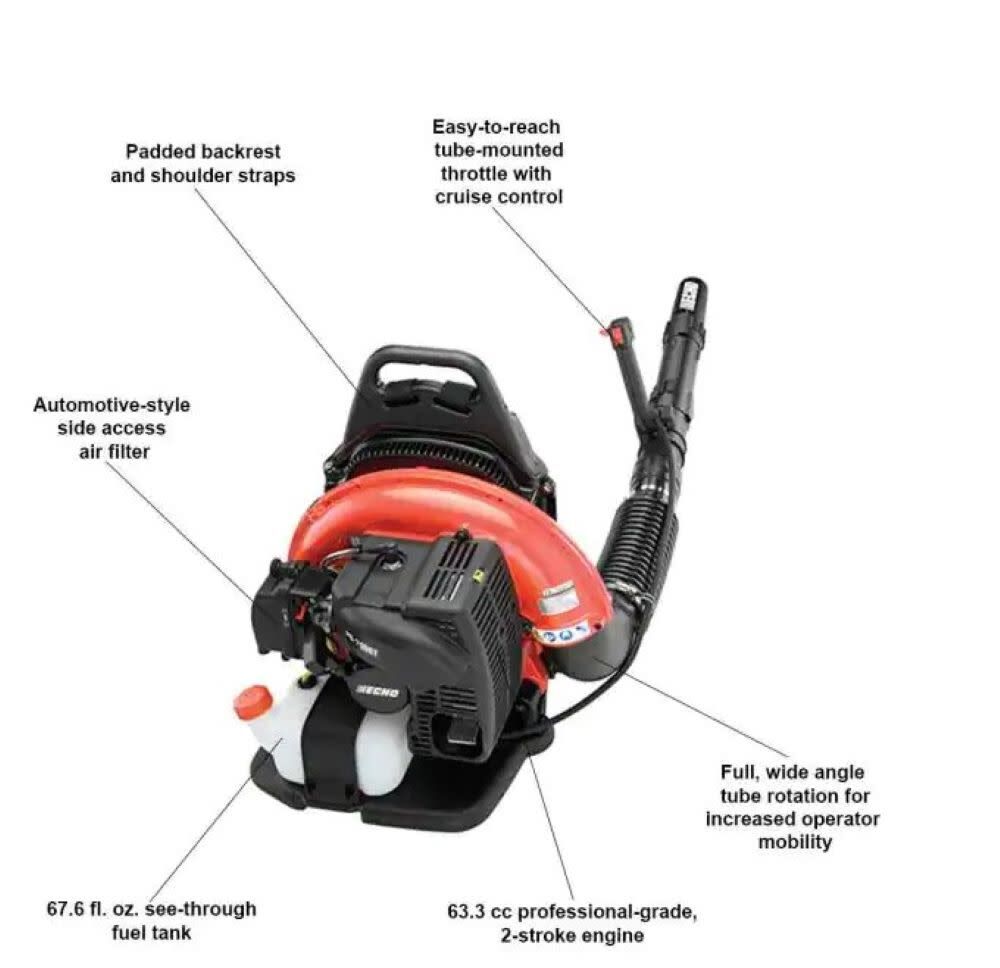 Padded backrest and shoulder straps

Easy-to-reach tube-mounted throttle with cruise control

Automotive-style side access air filter

ECHO

Full, wide angle tube rotation for increased operator mobility

67.6 fl. oz. see-through fuel tank

63.3 cc professional-grade, 2-stroke engine