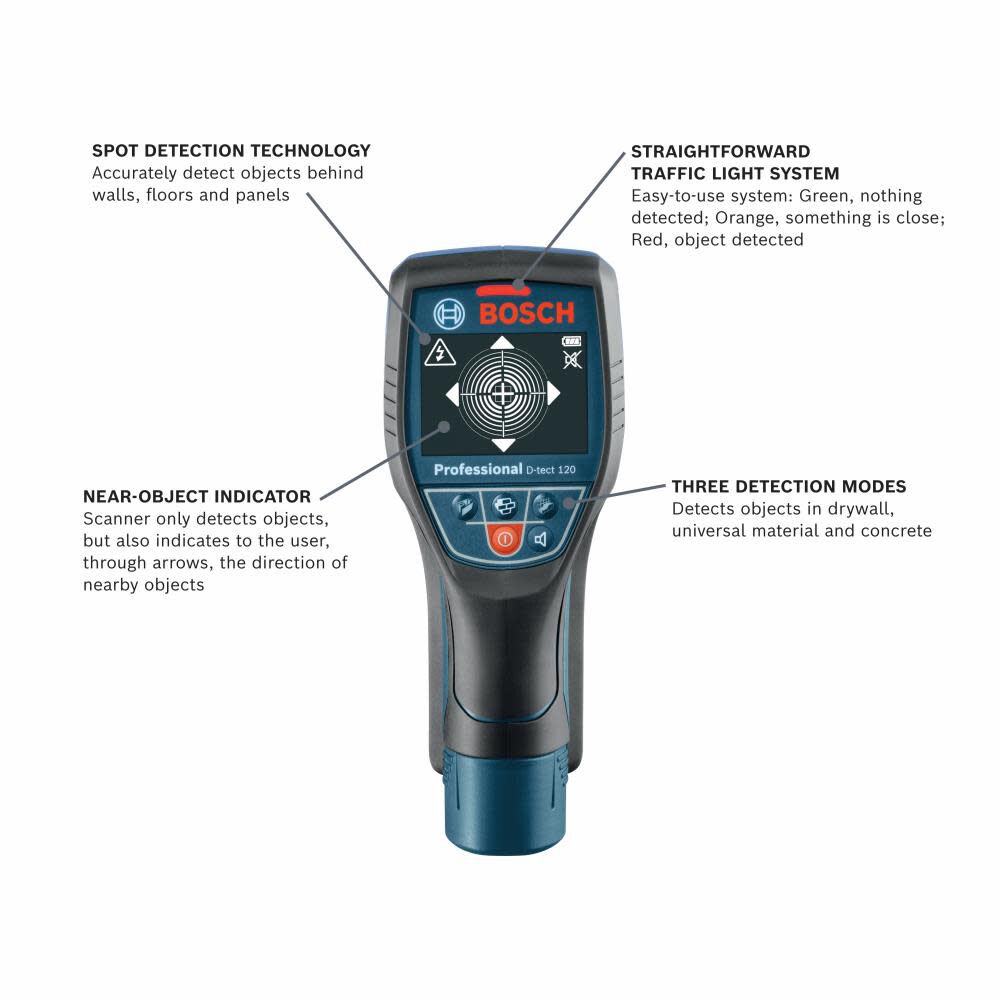 SPOT DETECTION TECHNOLOGY
Accurately detect objects behind walls, floors and panels

STRAIGHTFORWARD TRAFFIC LIGHT SYSTEM
Easy-to-use system: Green, nothing detected; Orange, something is close; Red, object detected

BOSCH

Professional D-tect 120

NEAR-OBJECT INDICATOR
Scanner only detects objects, but also indicates to the user, through arrows, the direction of nearby objects

THREE DETECTION MODES
Detects objects in drywall, universal material and concrete