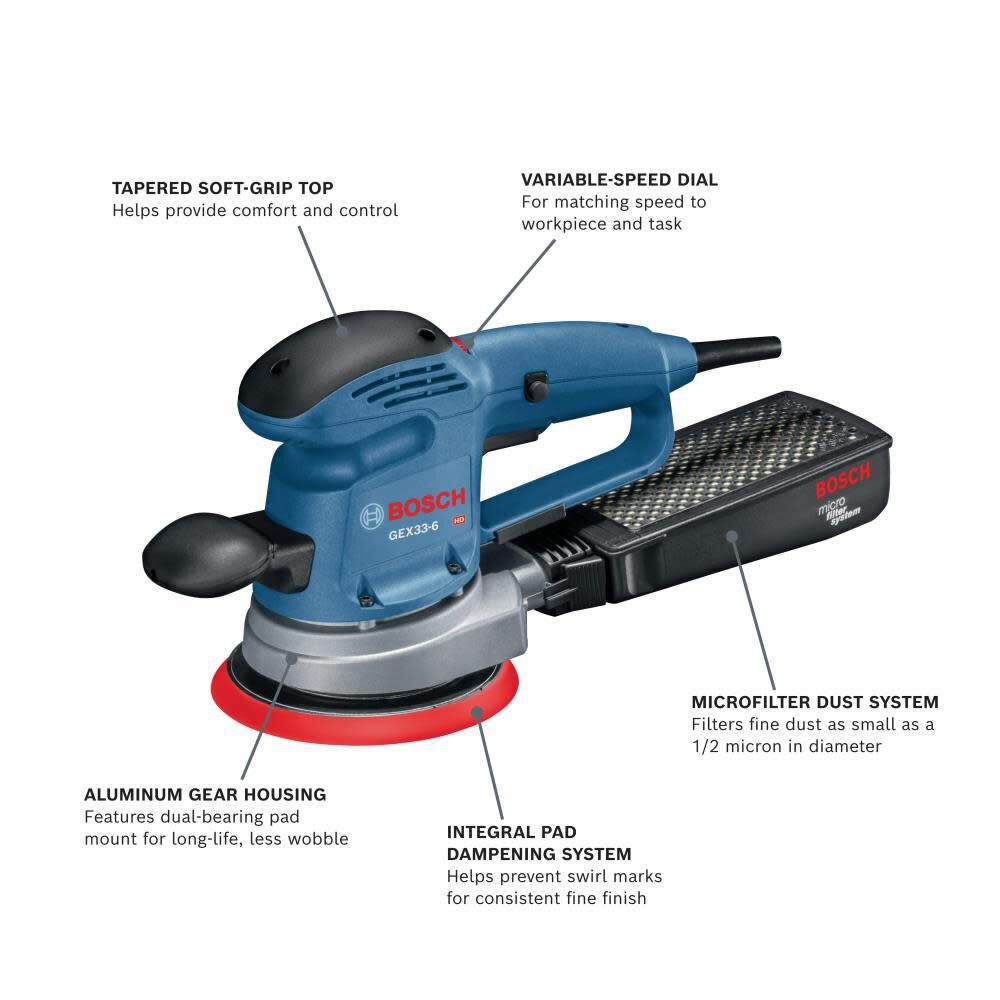 TAPERED SOFT-GRIP TOP
Helps provide comfort and control

VARIABLE-SPEED DIAL
For matching speed to workpiece and task

BOSCH
GEX33-6
HD

BOSCH
micro filter system

MICROFILTER DUST SYSTEM
Filters fine dust as small as a 1/2 micron in diameter

ALUMINUM GEAR HOUSING
Features dual-bearing pad mount for long-life, less wobble

INTEGRAL PAD DAMPENING SYSTEM
Helps prevent swirl marks for consistent fine finish