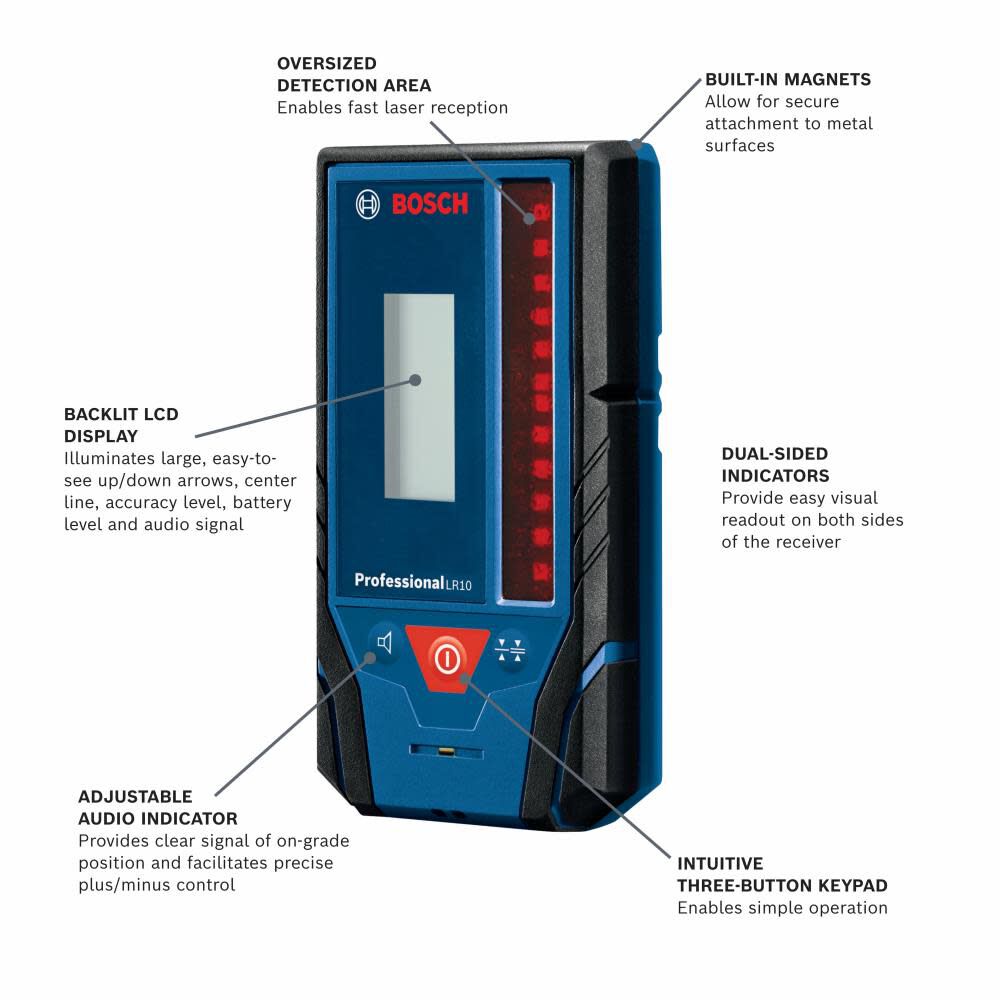 OVERSIZED DETECTION AREA
Enables fast laser reception

BUILT-IN MAGNETS
Allow for secure attachment to metal surfaces

BOSCH

BACKLIT LCD DISPLAY
Illuminates large, easy-to-see up/down arrows, center line, accuracy level, battery level and audio signal

DUAL-SIDED INDICATORS
Provide easy visual readout on both sides of the receiver

Professional LR10

ADJUSTABLE AUDIO INDICATOR
Provides clear signal of on-grade position and facilitates precise plus/minus control

INTUITIVE THREE-BUTTON KEYPAD
Enables simple operation