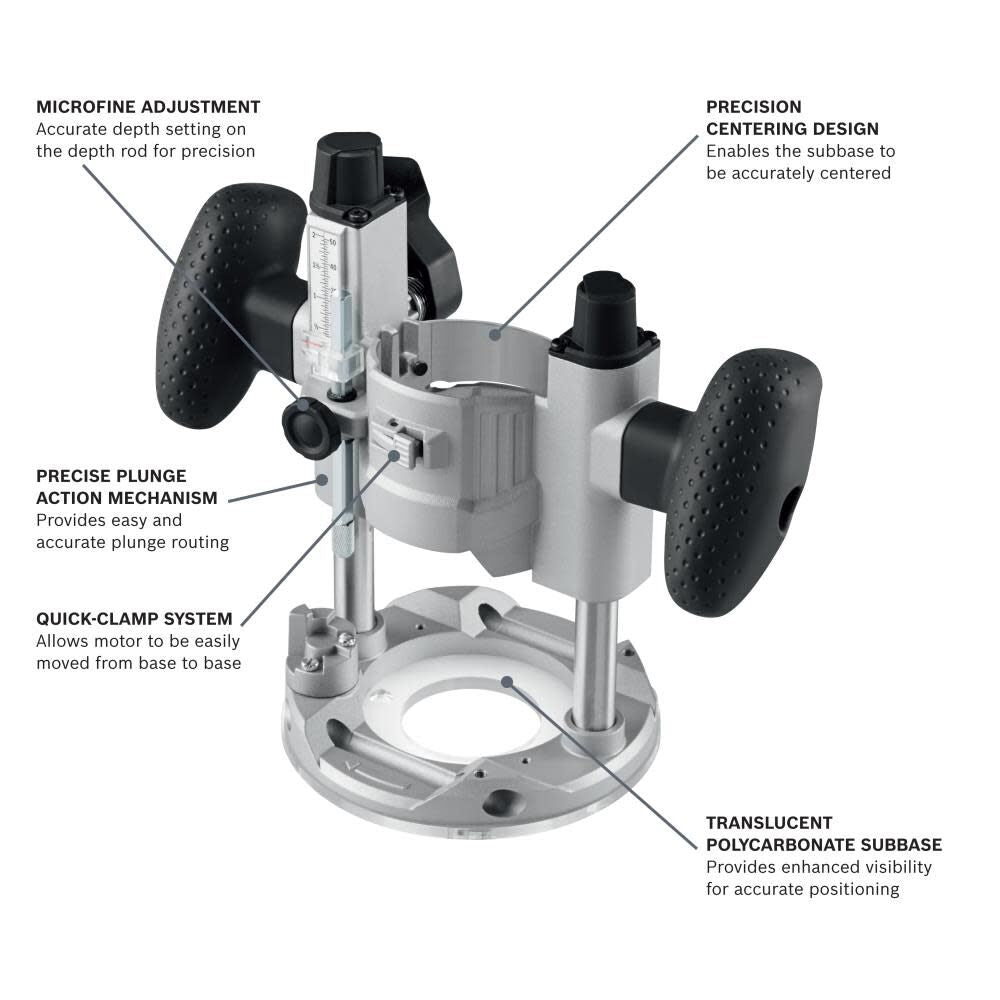 MICROFINE ADJUSTMENT
Accurate depth setting on the depth rod for precision

PRECISION CENTERING DESIGN
Enables the subbase to be accurately centered

PRECISE PLUNGE ACTION MECHANISM
Provides easy and accurate plunge routing

QUICK-CLAMP SYSTEM
Allows motor to be easily moved from base to base

TRANSLUCENT POLYCARBONATE SUBBASE
Provides enhanced visibility for accurate positioning