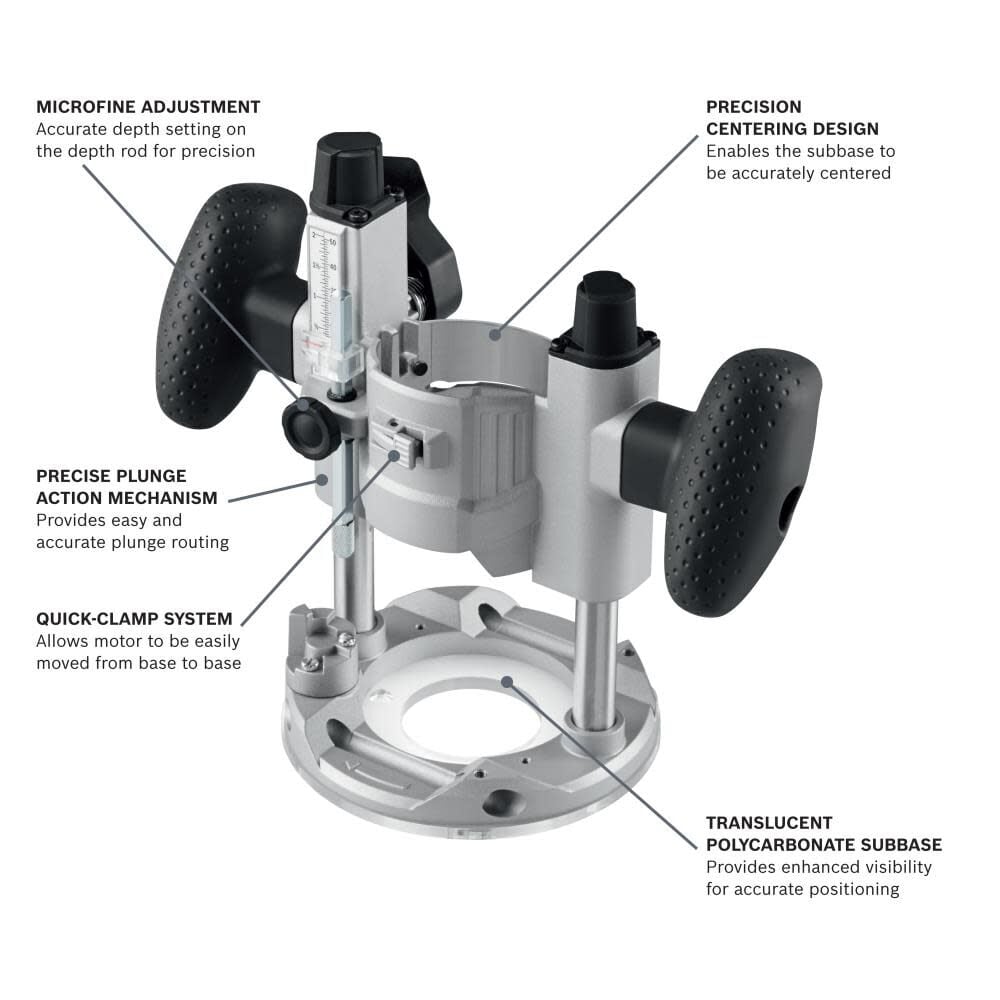 MICROFINE ADJUSTMENT
Accurate depth setting on the depth rod for precision

PRECISION CENTERING DESIGN
Enables the subbase to be accurately centered

PRECISE PLUNGE ACTION MECHANISM
Provides easy and accurate plunge routing

QUICK-CLAMP SYSTEM
Allows motor to be easily moved from base to base

TRANSLUCENT POLYCARBONATE SUBBASE
Provides enhanced visibility for accurate positioning