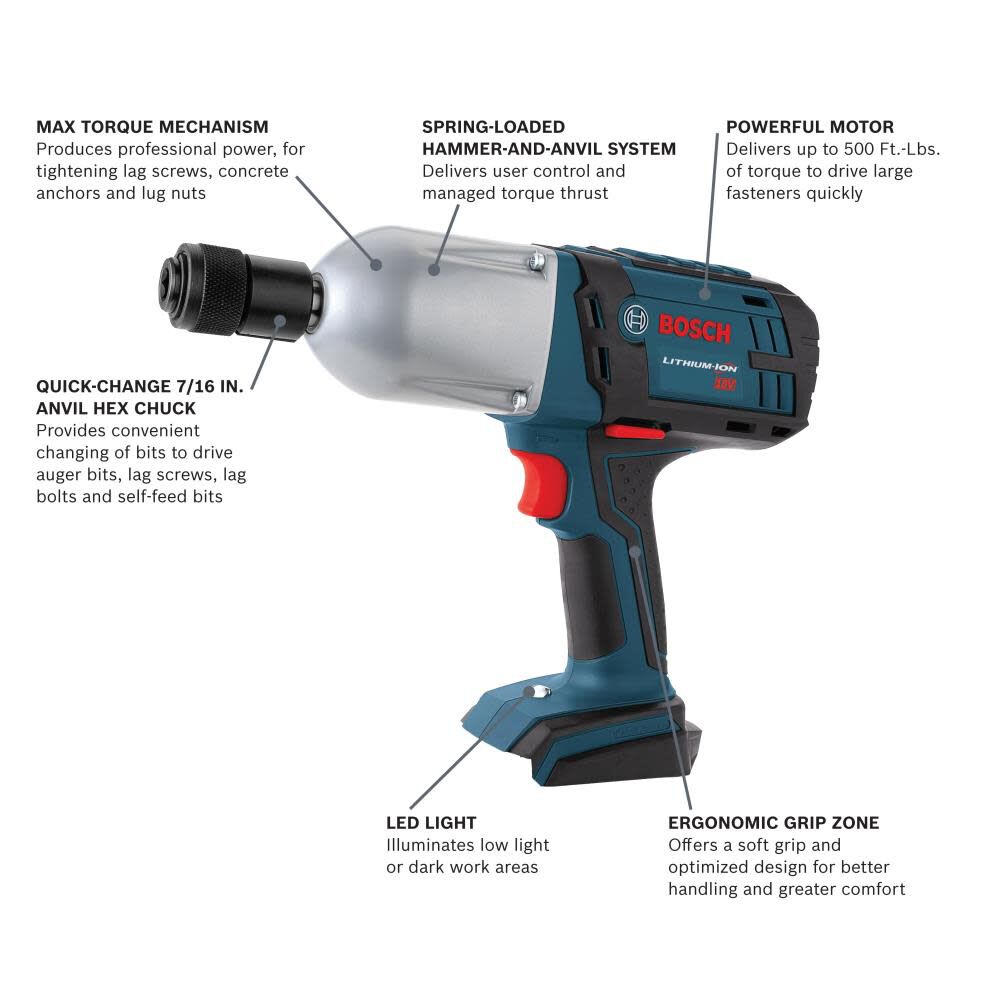 MAX TORQUE MECHANISM
Produces professional power, for tightening lag screws, concrete anchors and lug nuts

SPRING-LOADED HAMMER-AND-ANVIL SYSTEM
Delivers user control and managed torque thrust

POWERFUL MOTOR
Delivers up to 500 Ft.-Lbs. of torque to drive large fasteners quickly

QUICK-CHANGE 7/16 IN. ANVIL HEX CHUCK
Provides convenient changing of bits to drive auger bits, lag screws, lag bolts and self-feed bits

BOSCH

LITHIUM-ION

18V

LED LIGHT
Illuminates low light or dark work areas

ERGONOMIC GRIP ZONE
Offers a soft grip and optimized design for better handling and greater comfort