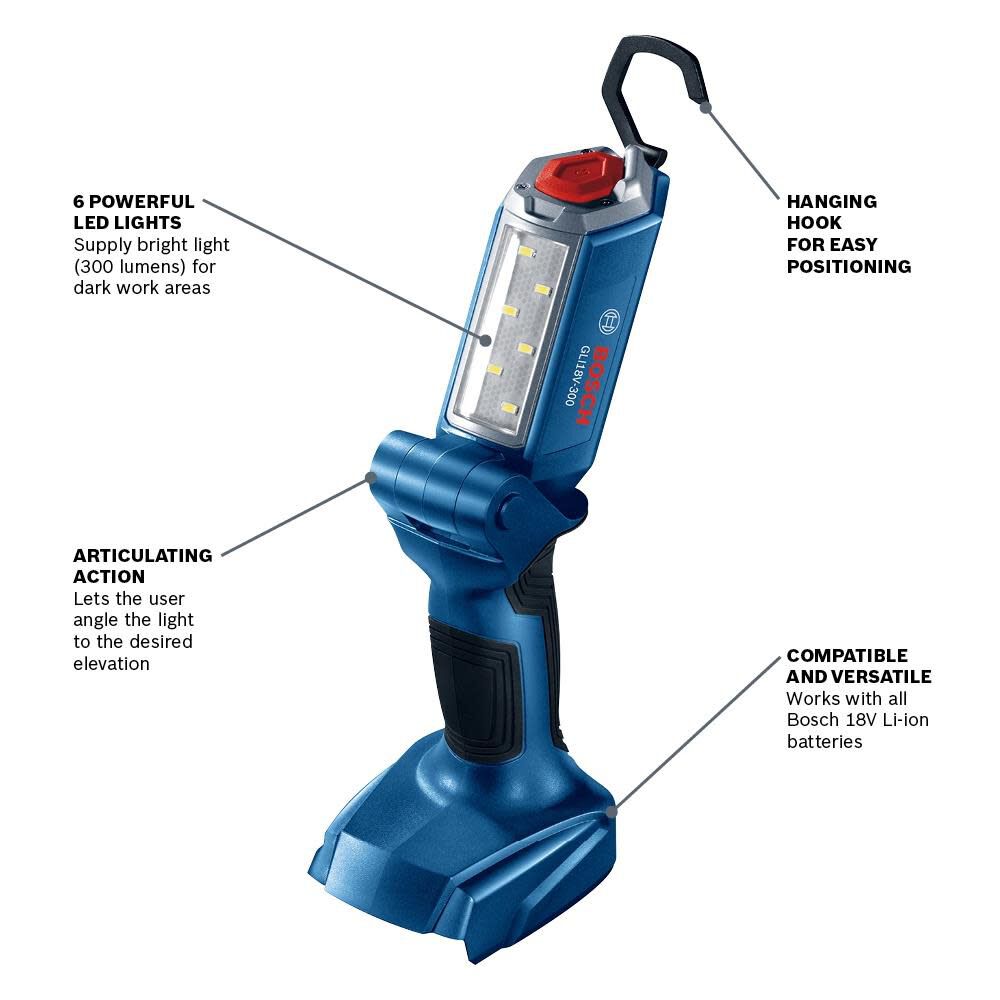 6 POWERFUL LED LIGHTS
Supply bright light (300 lumens) for dark work areas

HANGING HOOK FOR EASY POSITIONING

BOSCH
GLI18V-300

ARTICULATING ACTION
Lets the user angle the light to the desired elevation

COMPATIBLE AND VERSATILE
Works with all Bosch 18V Li-ion batteries