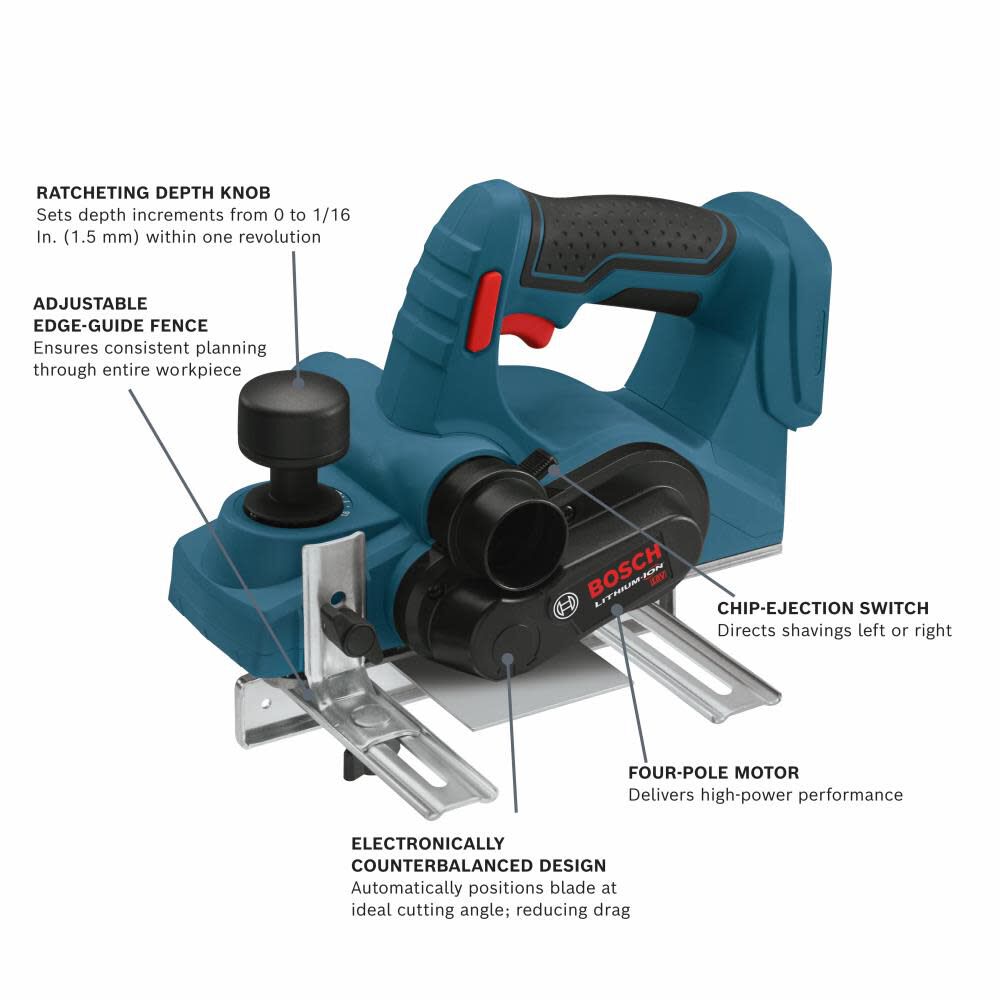 RATCHETING DEPTH KNOB
Sets depth increments from 0 to 1/16 In. (1.5 mm) within one revolution

ADJUSTABLE EDGE-GUIDE FENCE
Ensures consistent planning through entire workpiece

BOSCH
LITHIUM-ION
18V

CHIP-EJECTION SWITCH
Directs shavings left or right

FOUR-POLE MOTOR
Delivers high-power performance

ELECTRONICALLY COUNTERBALANCED DESIGN
Automatically positions blade at ideal cutting angle; reducing drag