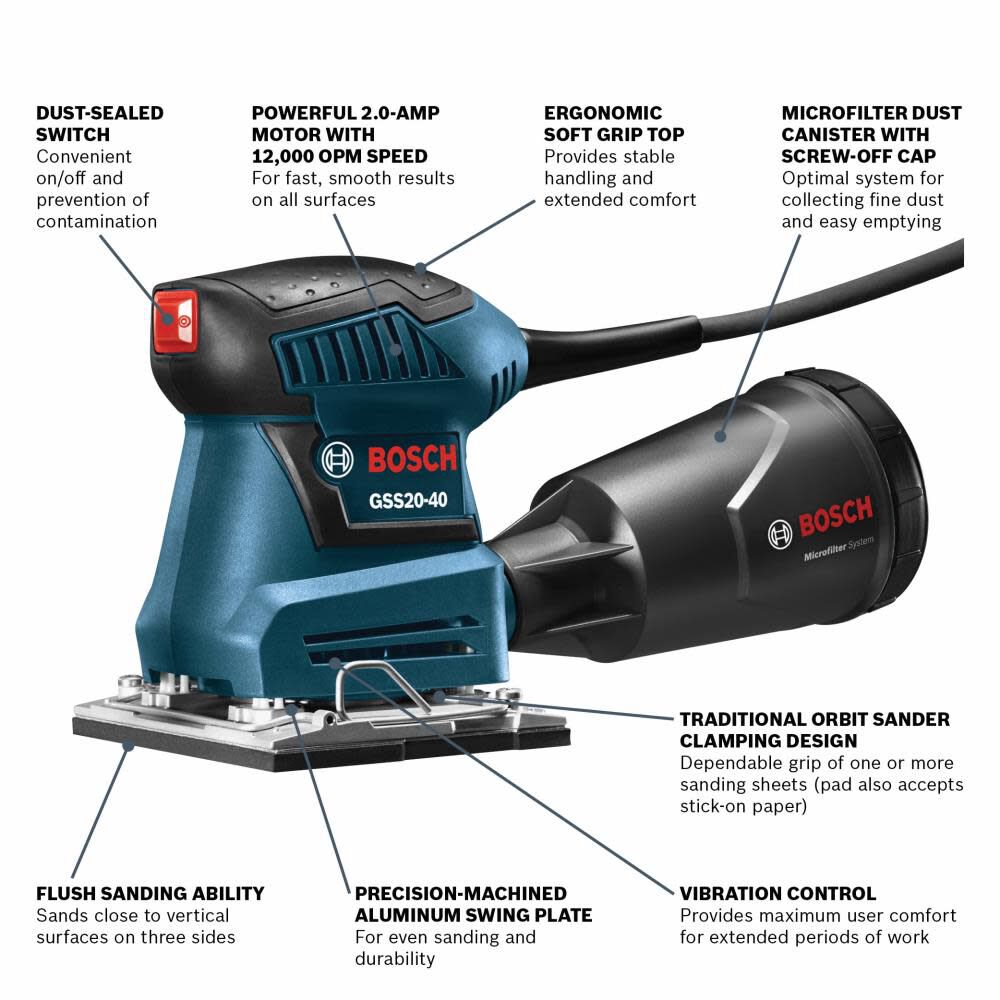 DUST-SEALED SWITCH
Convenient on/off and prevention of contamination

POWERFUL 2.0-AMP MOTOR WITH 12,000 OPM SPEED
For fast, smooth results on all surfaces

ERGONOMIC SOFT GRIP TOP
Provides stable handling and extended comfort

MICROFILTER DUST CANISTER WITH SCREW-OFF CAP
Optimal system for collecting fine dust and easy emptying

BOSCH
GSS20-40

BOSCH
Microfilter System

TRADITIONAL ORBIT SANDER CLAMPING DESIGN
Dependable grip of one or more sanding sheets (pad also accepts stick-on paper)

FLUSH SANDING ABILITY
Sands close to vertical surfaces on three sides

PRECISION-MACHINED ALUMINUM SWING PLATE
For even sanding and durability

VIBRATION CONTROL
Provides maximum user comfort for extended periods of work