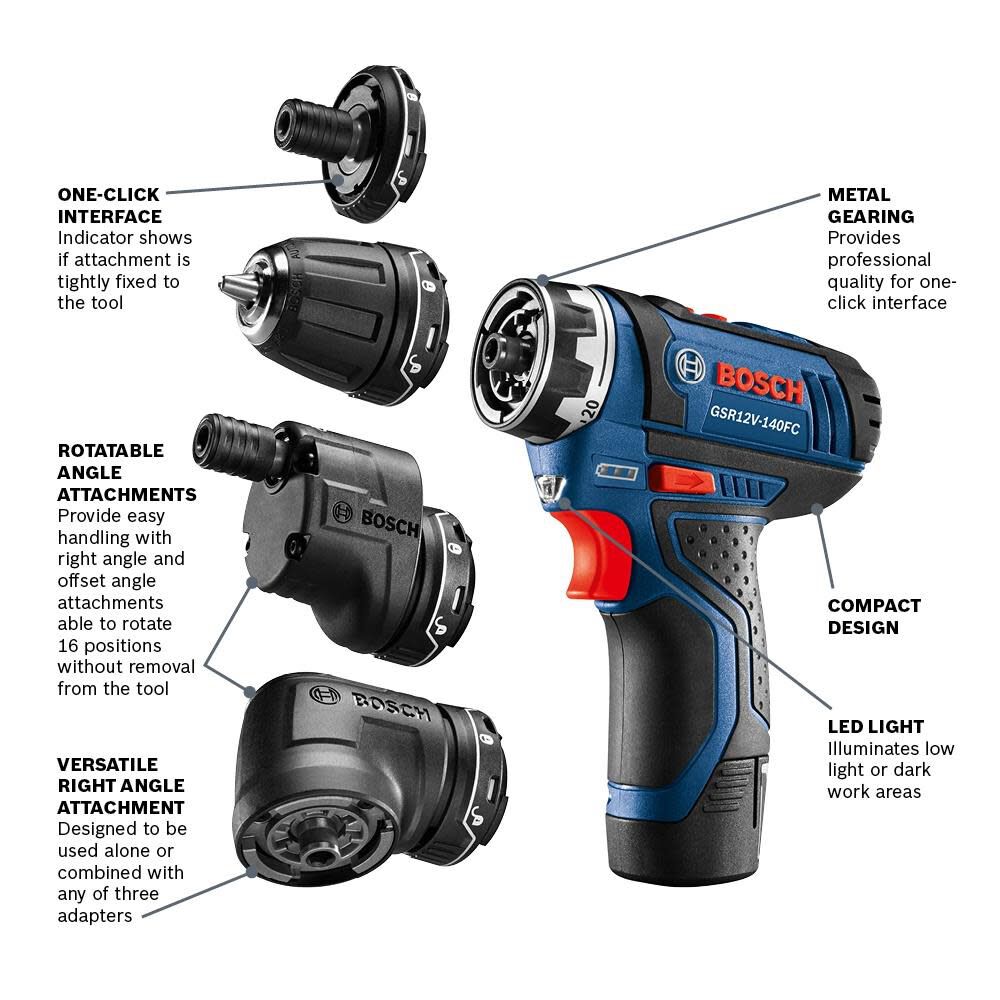 ONE-CLICK INTERFACE
Indicator shows if attachment is tightly fixed to the tool

ROTATABLE ANGLE ATTACHMENTS
Provide easy handling with right angle and offset angle attachments able to rotate 16 positions without removal from the tool

VERSATILE RIGHT ANGLE ATTACHMENT
Designed to be used alone or combined with any of three adapters

BOSCH

BOSCH

METAL GEARING
Provides professional quality for one-click interface

BOSCH
GSR12V-140FC

20

COMPACT DESIGN

LED LIGHT
Illuminates low light or dark work areas