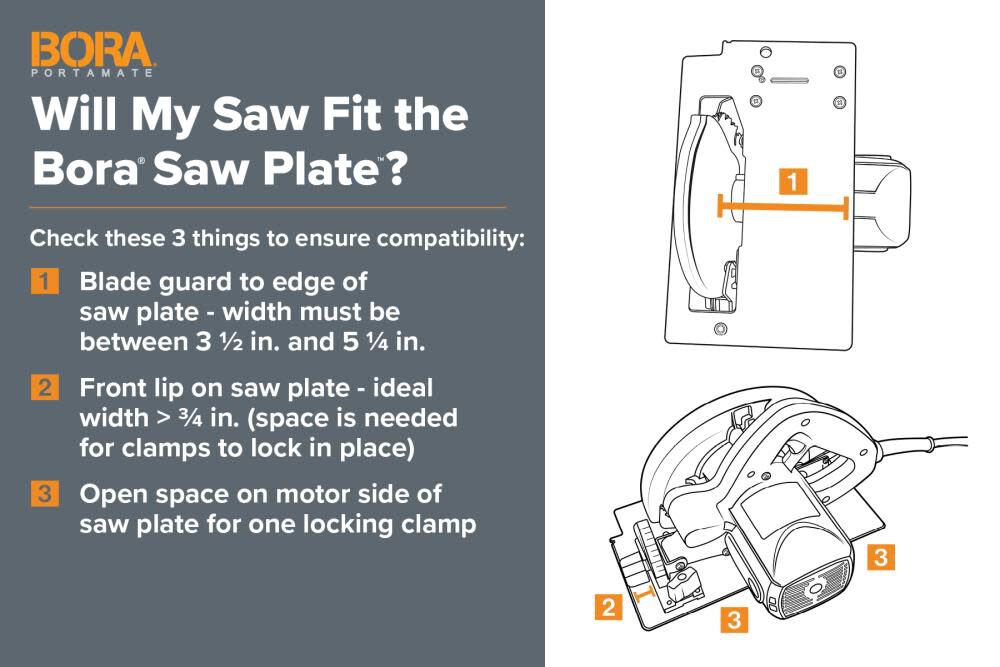 BORA
PORTAMATE

Will My Saw Fit the Bora® Saw Plate™?

Check these 3 things to ensure compatibility:

1 Blade guard to edge of saw plate - width must be between 3 ½ in. and 5 ¼ in.

2 Front lip on saw plate - ideal width > ¾ in. (space is needed for clamps to lock in place)

3 Open space on motor side of saw plate for one locking clamp

1

3

2

3