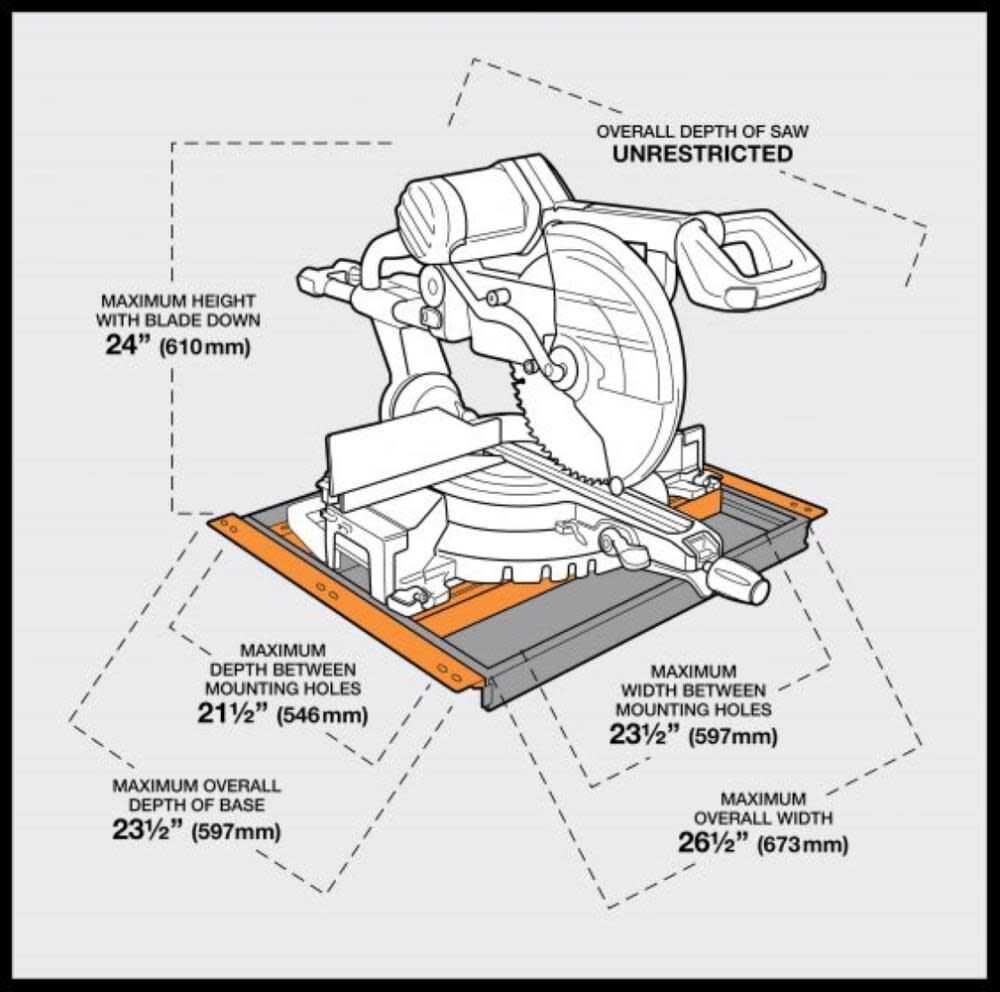 OVERALL DEPTH OF SAW
UNRESTRICTED

MAXIMUM HEIGHT
WITH BLADE DOWN
24" (610mm)

MAXIMUM
DEPTH BETWEEN
MOUNTING HOLES
21½" (546mm)

MAXIMUM
WIDTH BETWEEN
MOUNTING HOLES
23½" (597mm)

MAXIMUM OVERALL
DEPTH OF BASE
23½" (597mm)

MAXIMUM
OVERALL WIDTH
26½" (673mm)