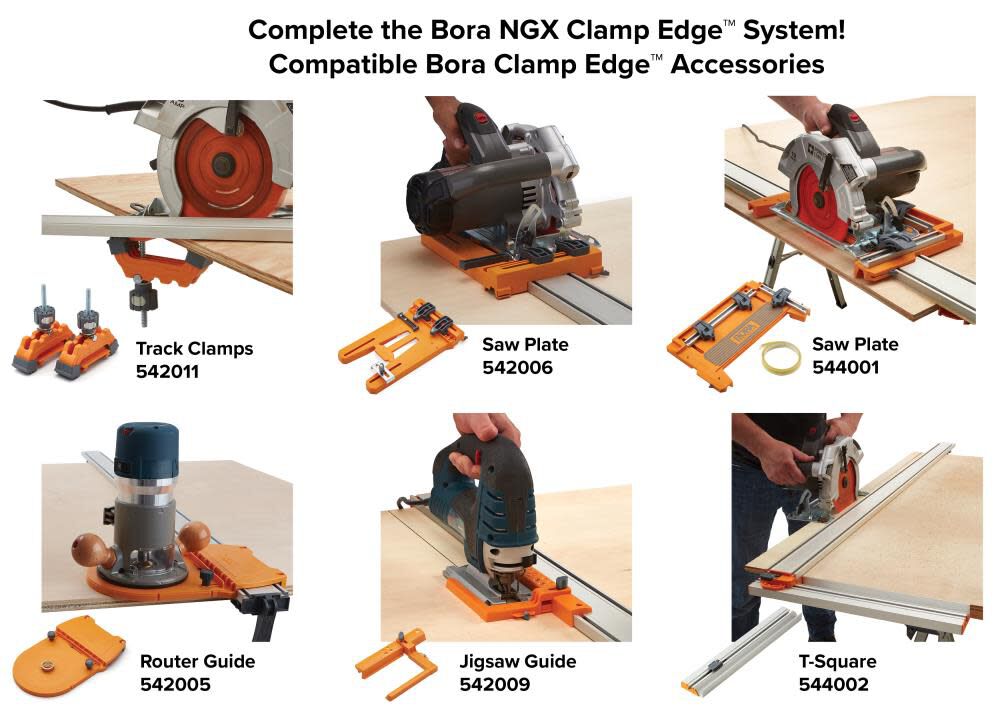 Complete the Bora NGX Clamp Edge™ System!
Compatible Bora Clamp Edge™ Accessories

Track Clamps
542011

Saw Plate
542006

Saw Plate
544001

Router Guide
542005

Jigsaw Guide
542009

T-Square
544002