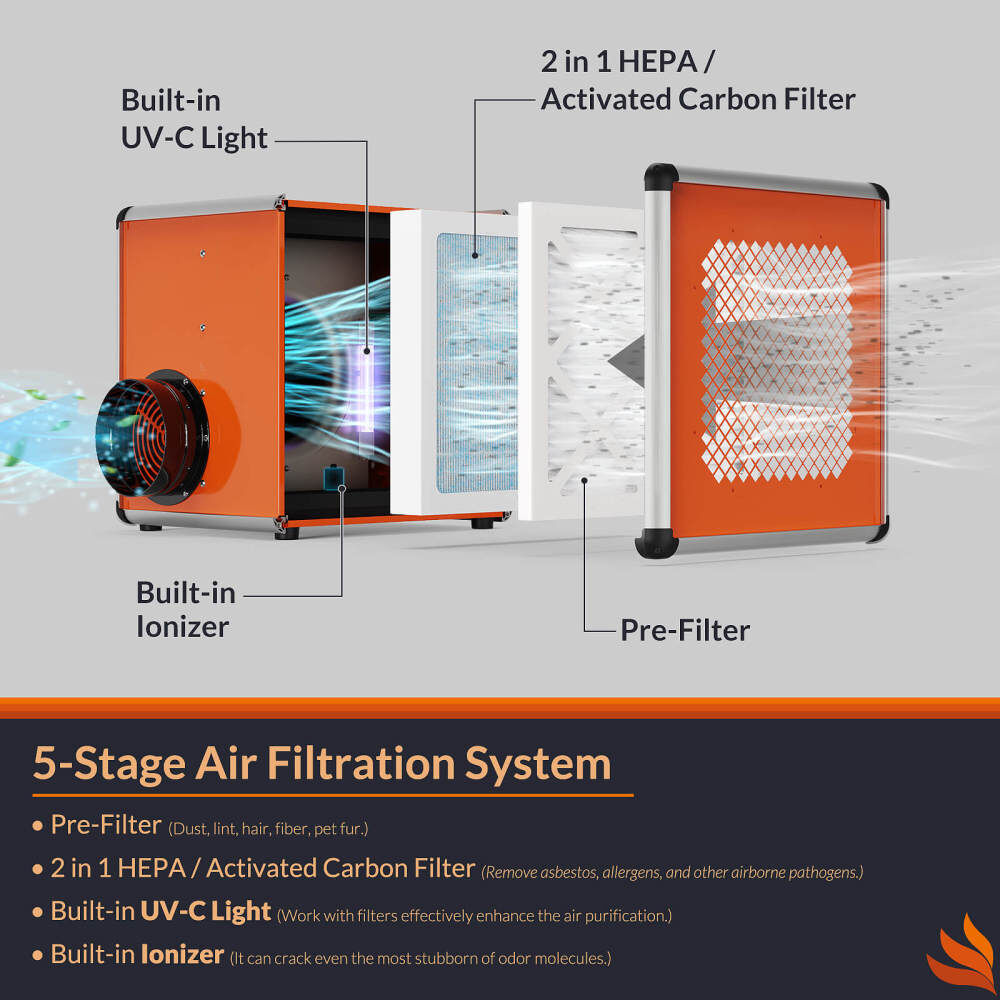 Built-in
UV-C Light

2 in 1 HEPA /
Activated Carbon Filter

Built-in
Ionizer

Pre-Filter

5-Stage Air Filtration System

• Pre-Filter (Dust, lint, hair, fiber, pet fur.)
• 2 in 1 HEPA / Activated Carbon Filter (Remove asbestos, allergens, and other airborne pathogens.)
• Built-in UV-C Light (Work with filters effectively enhance the air purification.)
• Built-in Ionizer (It can crack even the most stubborn of odor molecules.)